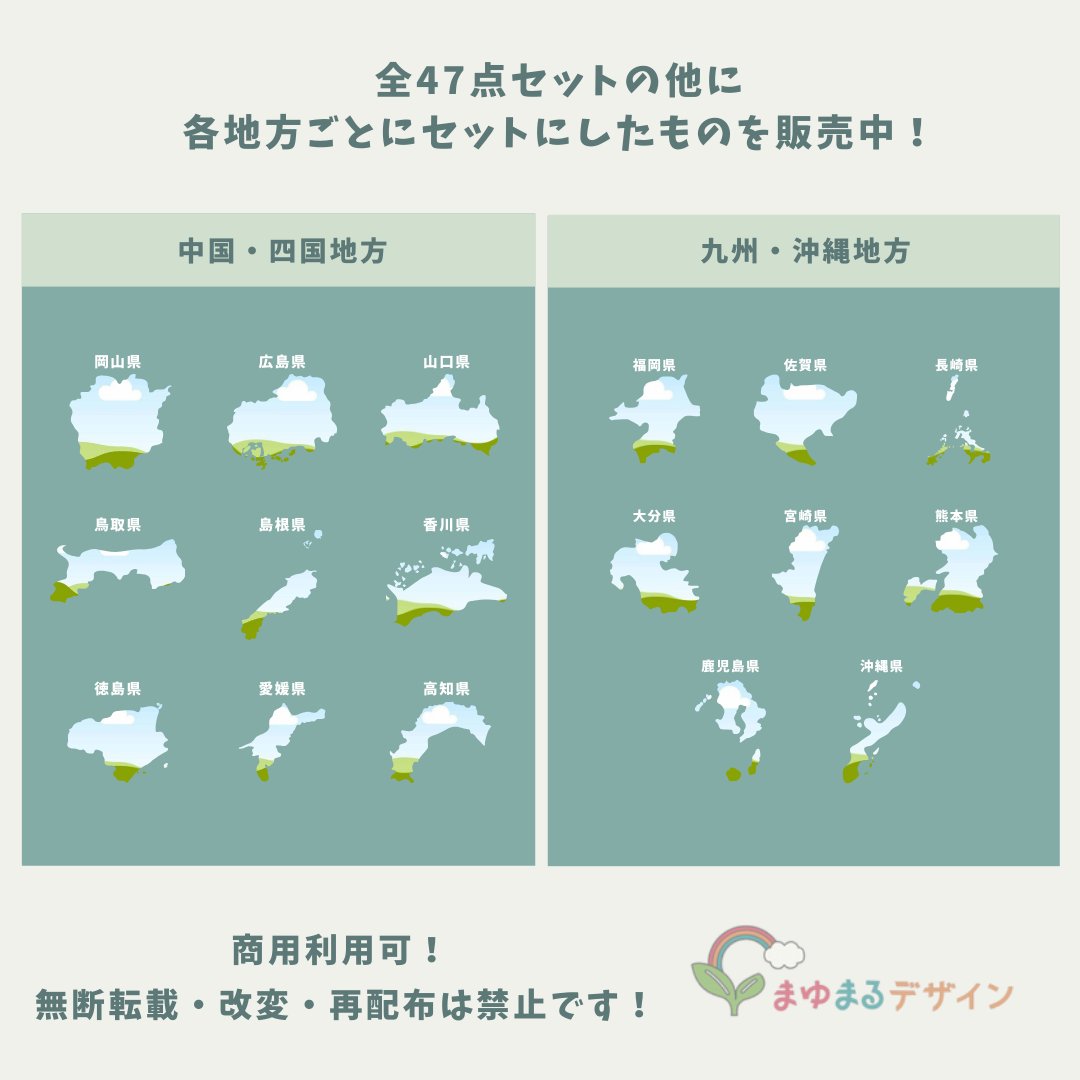 全47点セットの他に
各地方ごとにセットにしたものを販売中！

中国・四国地方

岡山県
広島県
山口県
鳥取県
島根県
香川県
徳島県
愛媛県
高知県

九州・沖縄地方

福岡県
佐賀県
長崎県
大分県
宮崎県
熊本県
鹿児島県
沖縄県

商用利用可！
無断転載・改変・再配布は禁止です！

まゆまるデザイン