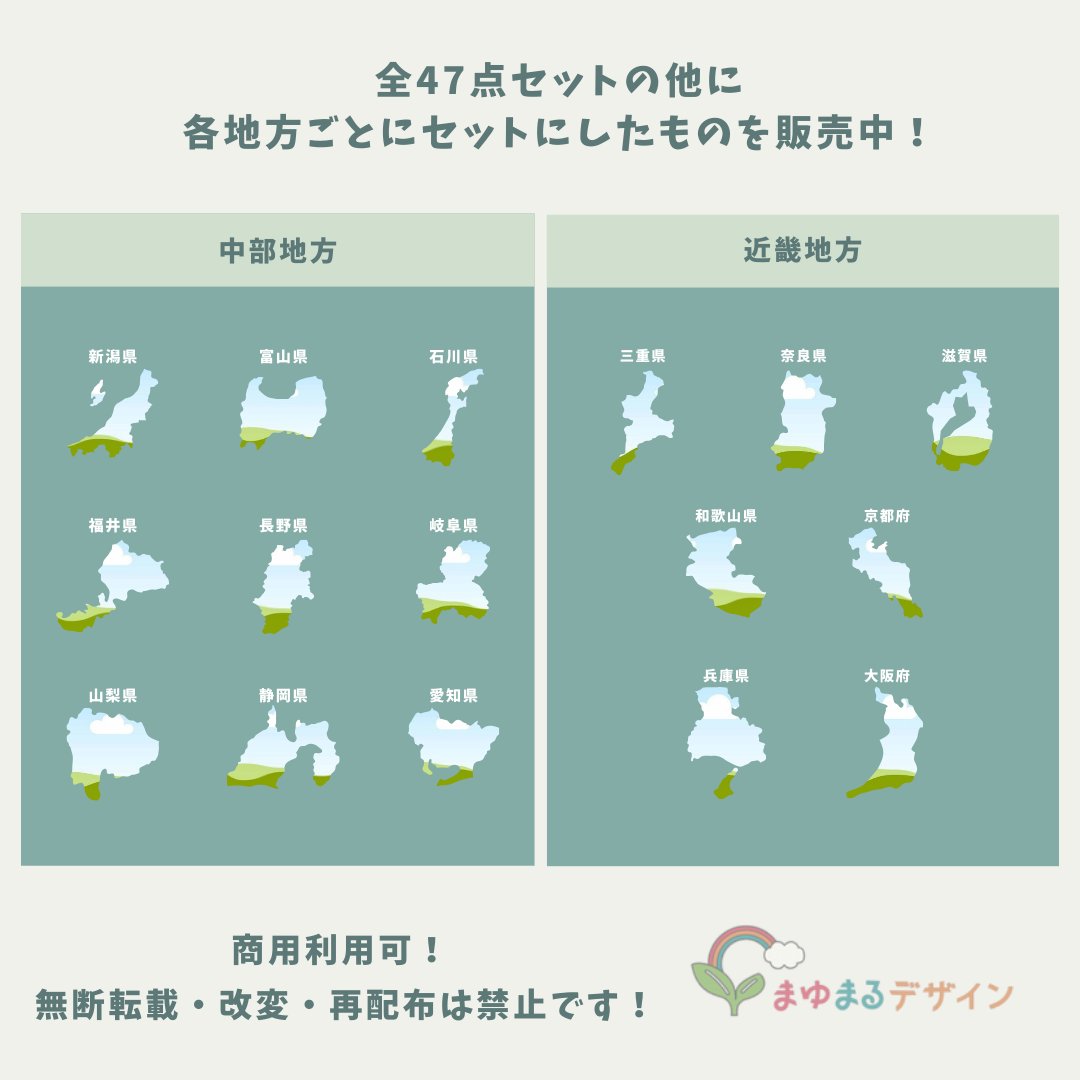 全47点セットの他に
各地方ごとにセットにしたものを販売中！

中部地方

新潟県
富山県
石川県
福井県
長野県
岐阜県
山梨県
静岡県
愛知県

近畿地方

三重県
奈良県
滋賀県
和歌山県
京都府
兵庫県
大阪府

商用利用可！
無断転載・改変・再配布は禁止です！

まゆまるデザイン