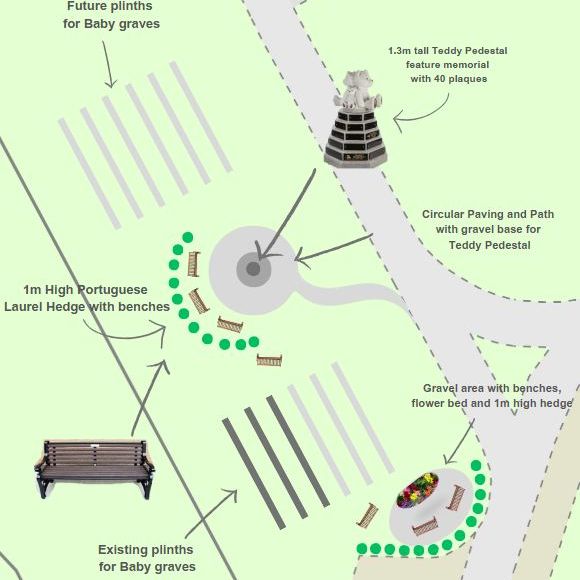 Future plinths for Baby graves

1.3m tall Teddy Pedestal feature memorial with 40 plaques

Circular Paving and Path with gravel base for Teddy Pedestal

1m High Portuguese Laurel Hedge with benches

Gravel area with benches, flower bed and 1m high hedge

Existing plinths for Baby graves