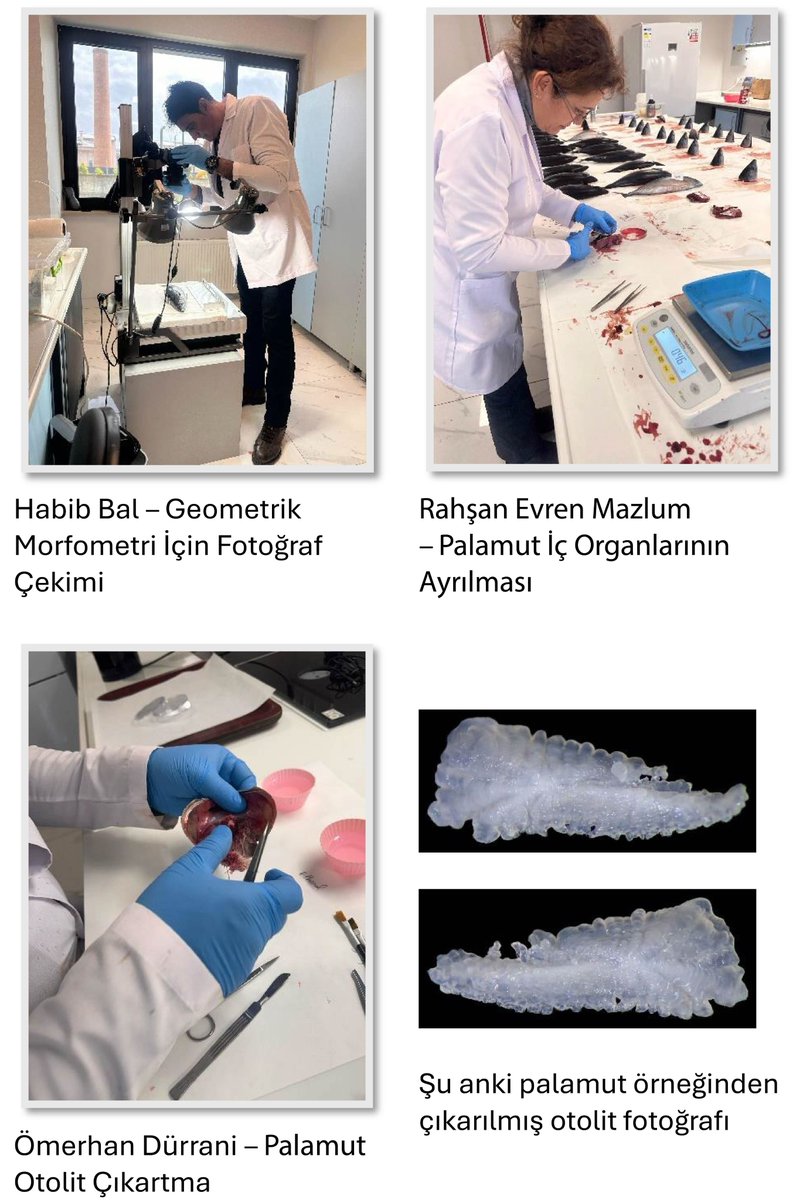 Habib Bal – Geometrik Morfometri İçin Fotoğraf Çekimi

Rahşan Evren Mazlum – Palamut İç Organlarının Ayrılması

Ömerhan Dürrani – Palamut Otolit Çıkartma

Şu anki palamut örneğinden çıkarılmış otolit fotoğrafı