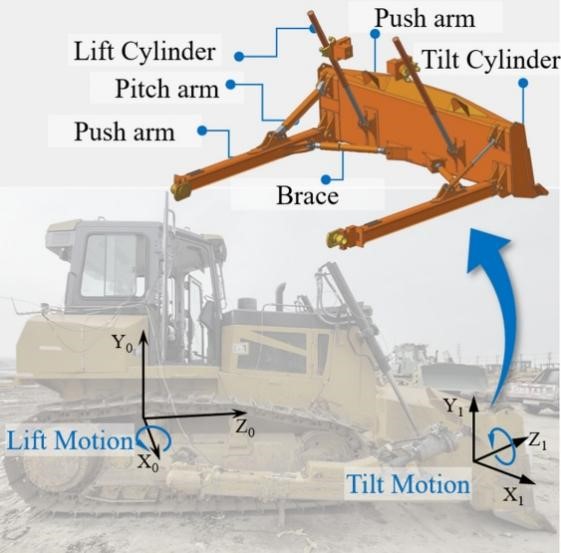 Push arm
Lift Cylinder
Tilt Cylinder
Pitch arm
Push arm
Brace
$Y_0$
$Z_0$
Lift Motion
$X_0$
$Y_1$
$Z_1$
Tilt Motion
$X_1$