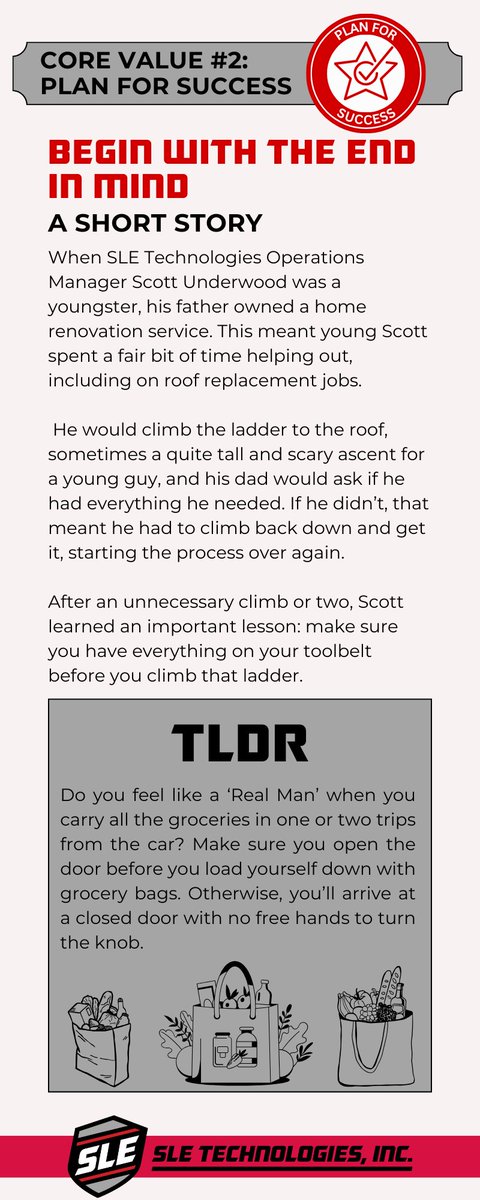 CORE VALUE #2:
PLAN FOR SUCCESS

PLAN FOR
SUCCESS

BEGIN WITH THE END IN MIND

A SHORT STORY

When SLE Technologies Operations Manager Scott Underwood was a youngster, his father owned a home renovation service. This meant young Scott spent a fair bit of time helping out, including on roof replacement jobs.

He would climb the ladder to the roof, sometimes a quite tall and scary ascent for a young guy, and his dad would ask if he had everything he needed. If he didn't, that meant he had to climb back down and get it, starting the process over again.

After an unnecessary climb or two, Scott learned an important lesson: make sure you have everything on your toolbelt before you climb that ladder.

TLDR

Do you feel like a 'Real Man' when you carry all the groceries in one or two trips from the car? Make sure you open the door before you load yourself down with grocery bags. Otherwise, you'll arrive at a closed door with no free hands to turn the knob.

SLE

SLE TECHNOLOGIES, INC.