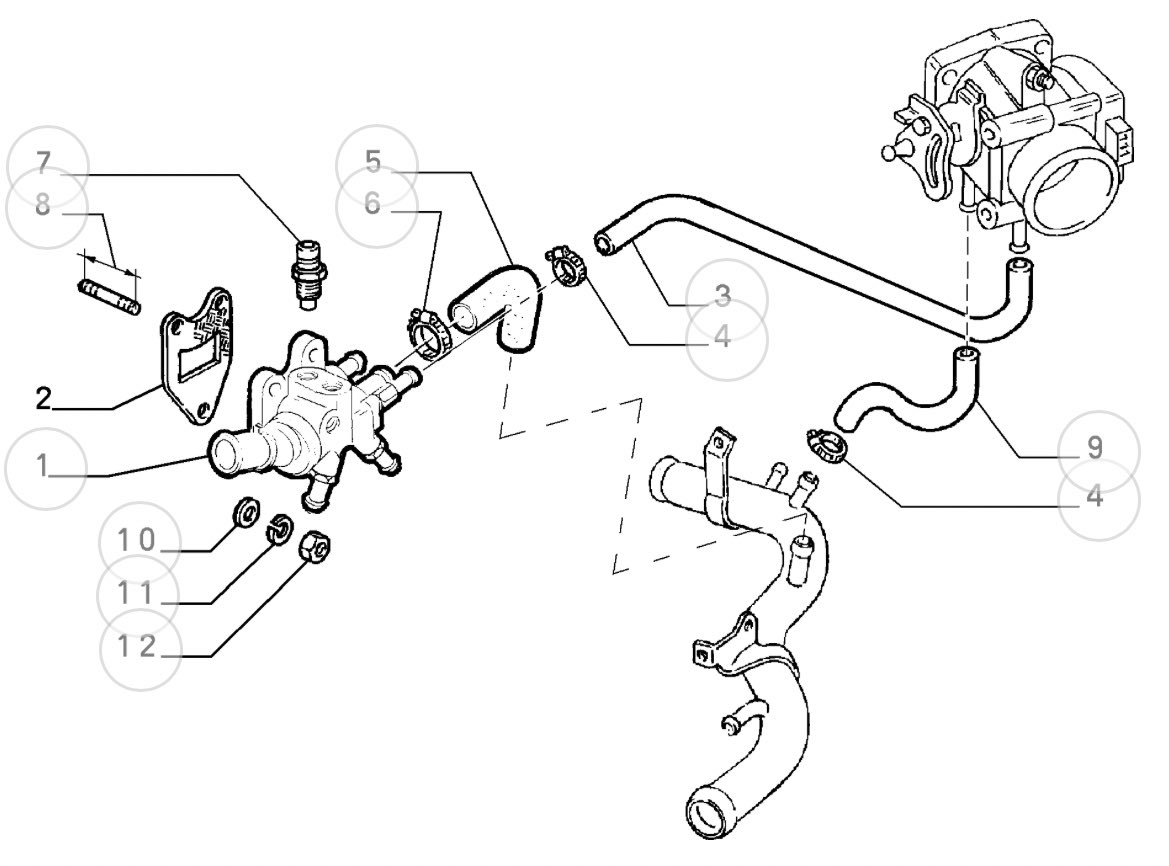 7
8
5
6
3
4
2
1
9
4
10
11
12