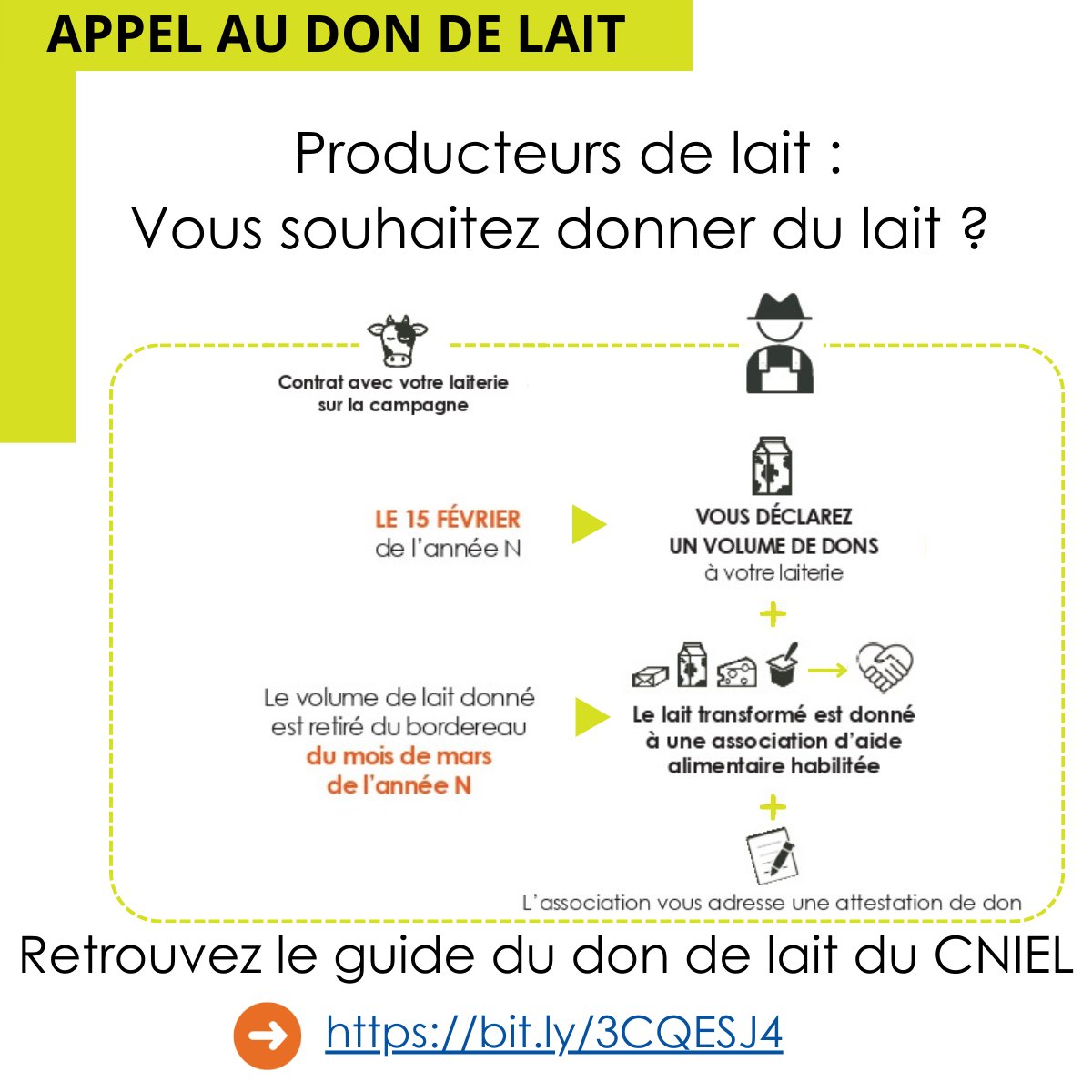 APPEL AU DON DE LAIT

Producteurs de lait :
Vous souhaitez donner du lait ?

Contrat avec votre laiterie sur la campagne

LE 15 FÉVRIER de l'année N

VOUS DÉCLAREZ UN VOLUME DE DONS à votre laiterie

+

Le volume de lait donné est retiré du bordereau du mois de mars de l'année N

Le lait transformé est donné à une association d'aide alimentaire habilitée

+

L'association vous adresse une attestation de don

Retrouvez le guide du don de lait du CNIEL

https://bit.ly/3CQESJ4