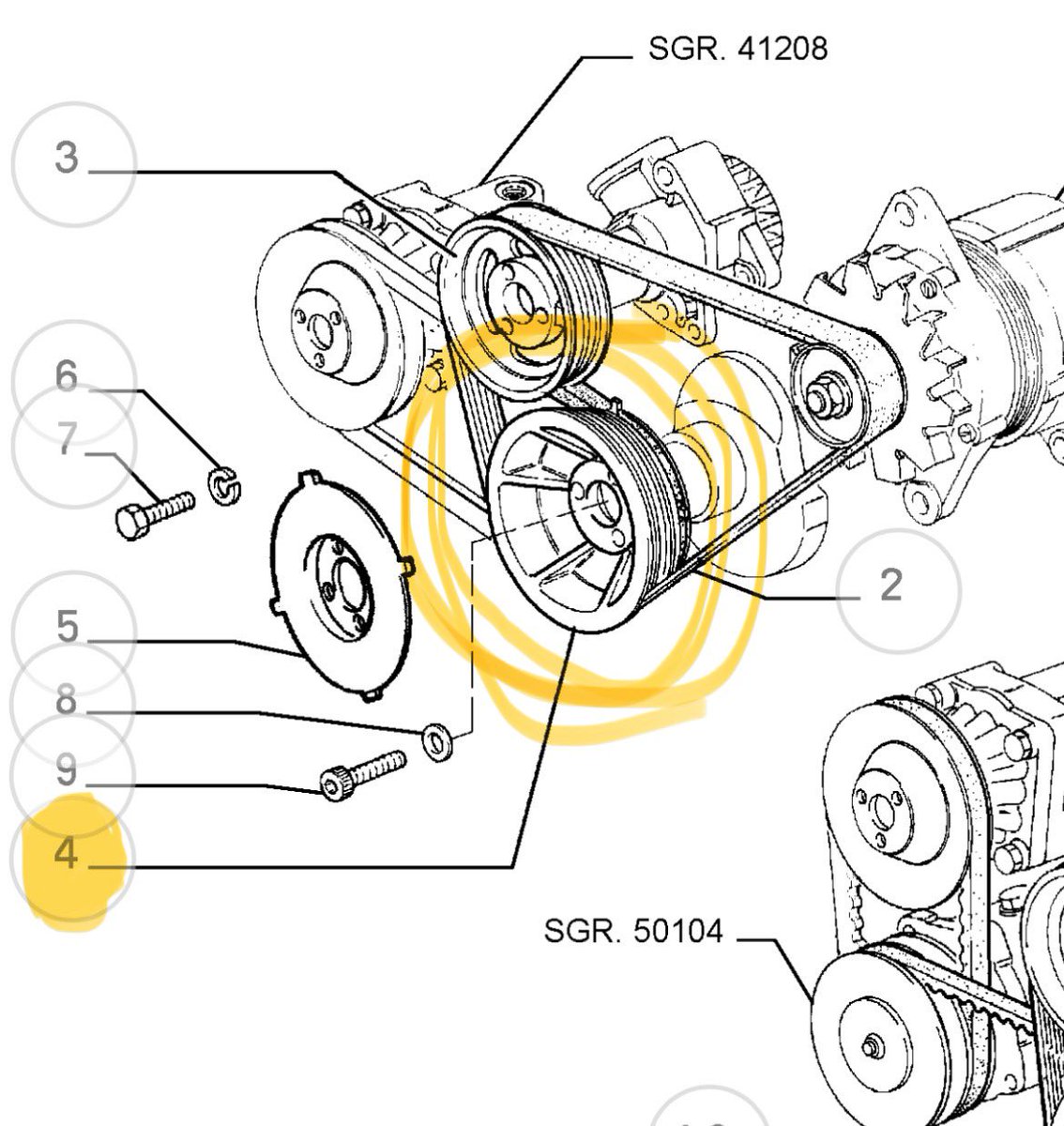 SGR. 41208

3

6

7

5

8

9

4

2

SGR. 50104