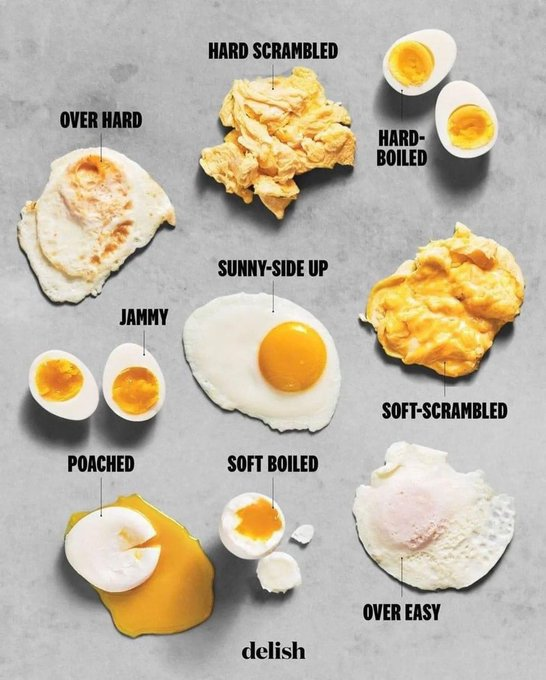 HARD SCRAMBLED

OVER HARD

HARD-BOILED

SUNNY-SIDE UP

JAMMY

SOFT-SCRAMBLED

POACHED

SOFT BOILED

OVER EASY

delish