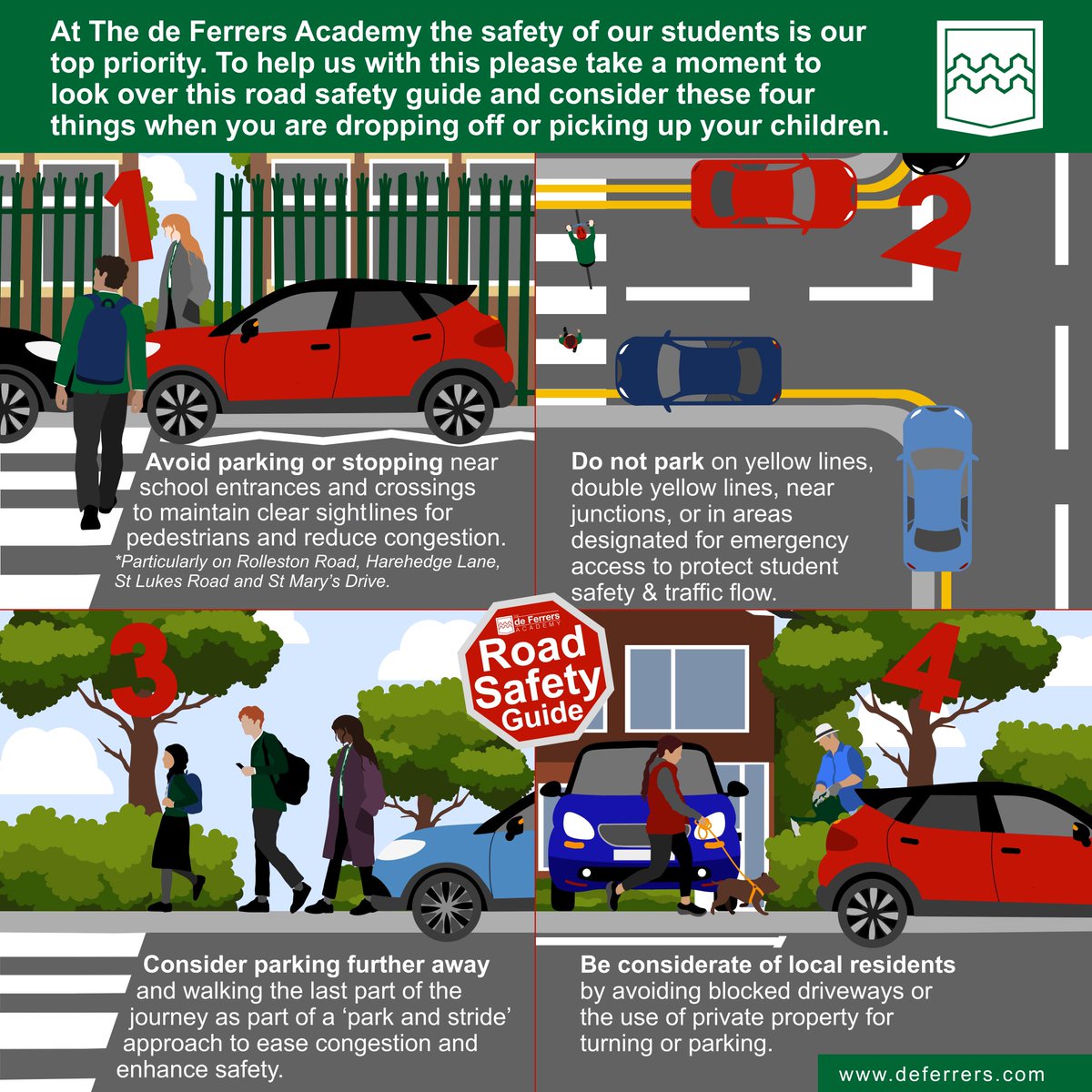 At The de Ferrers Academy the safety of our students is our top priority. To help us with this please take a moment to look over this road safety guide and consider these four things when you are dropping off or picking up your children.

1

Avoid parking or stopping near school entrances and crossings to maintain clear sightlines for pedestrians and reduce congestion.
*Particularly on Rolleston Road, Harehedge Lane, St Lukes Road and St Mary's Drive.

2

Do not park on yellow lines, double yellow lines, near junctions, or in areas designated for emergency access to protect student safety & traffic flow.

de Ferrers ACADEMY
Road Safety Guide

3

Consider parking further away and walking the last part of the journey as part of a 'park and stride' approach to ease congestion and enhance safety.

4

Be considerate of local residents by avoiding blocked driveways or the use of private property for turning or parking.

www.deferrers.com