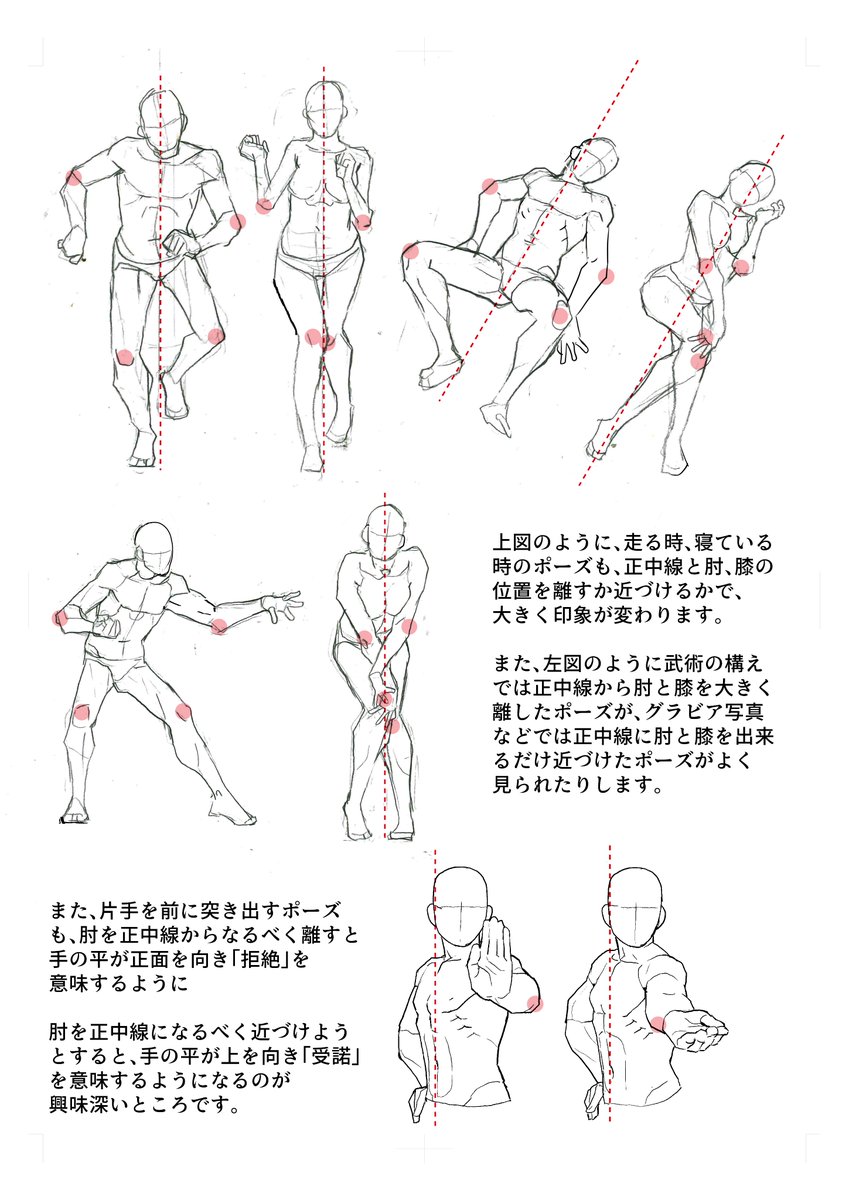 上図のように、走る時、寝ている時のポーズも、正中線と肘、膝の位置を離すか近づけるかで、大きく印象が変わります。

また、左図のように武術の構えでは正中線から肘と膝を大きく離したポーズが、グラビア写真などでは正中線に肘と膝を出来るだけ近づけたポーズがよく見られたりします。

また、片手を前に突き出すポーズも、肘を正中線からなるべく離すと手の平が正面を向き「拒絶」を意味するように

肘を正中線になるべく近づけようとすると、手の平が上を向き「受諾」を意味するようになるのが興味深いところです。