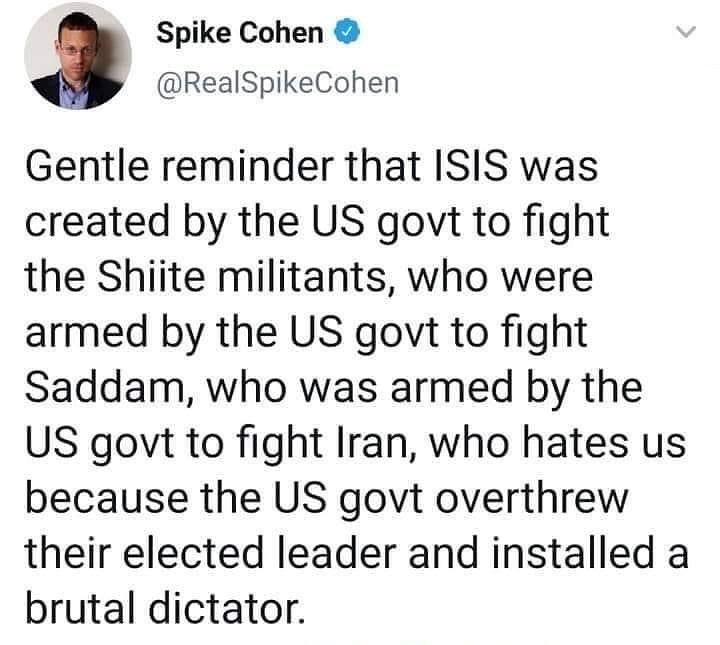 Spike Cohen
@RealSpikeCohen

Gentle reminder that ISIS was created by the US govt to fight the Shiite militants, who were armed by the US govt to fight Saddam, who was armed by the US govt to fight Iran, who hates us because the US govt overthrew their elected leader and installed a brutal dictator.