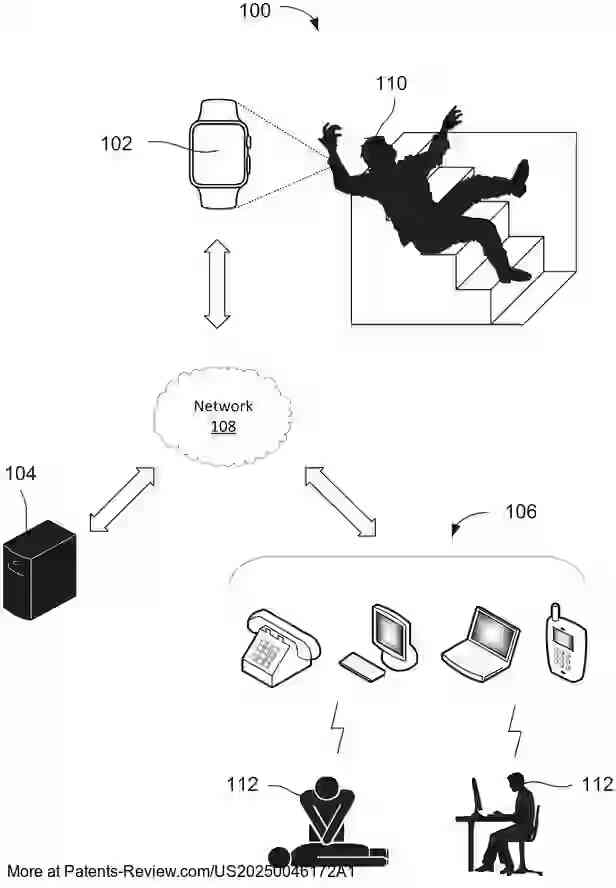 100

110

102

Network
108

104

106

112

112

More at Patents-Review.com/US20250046172A1