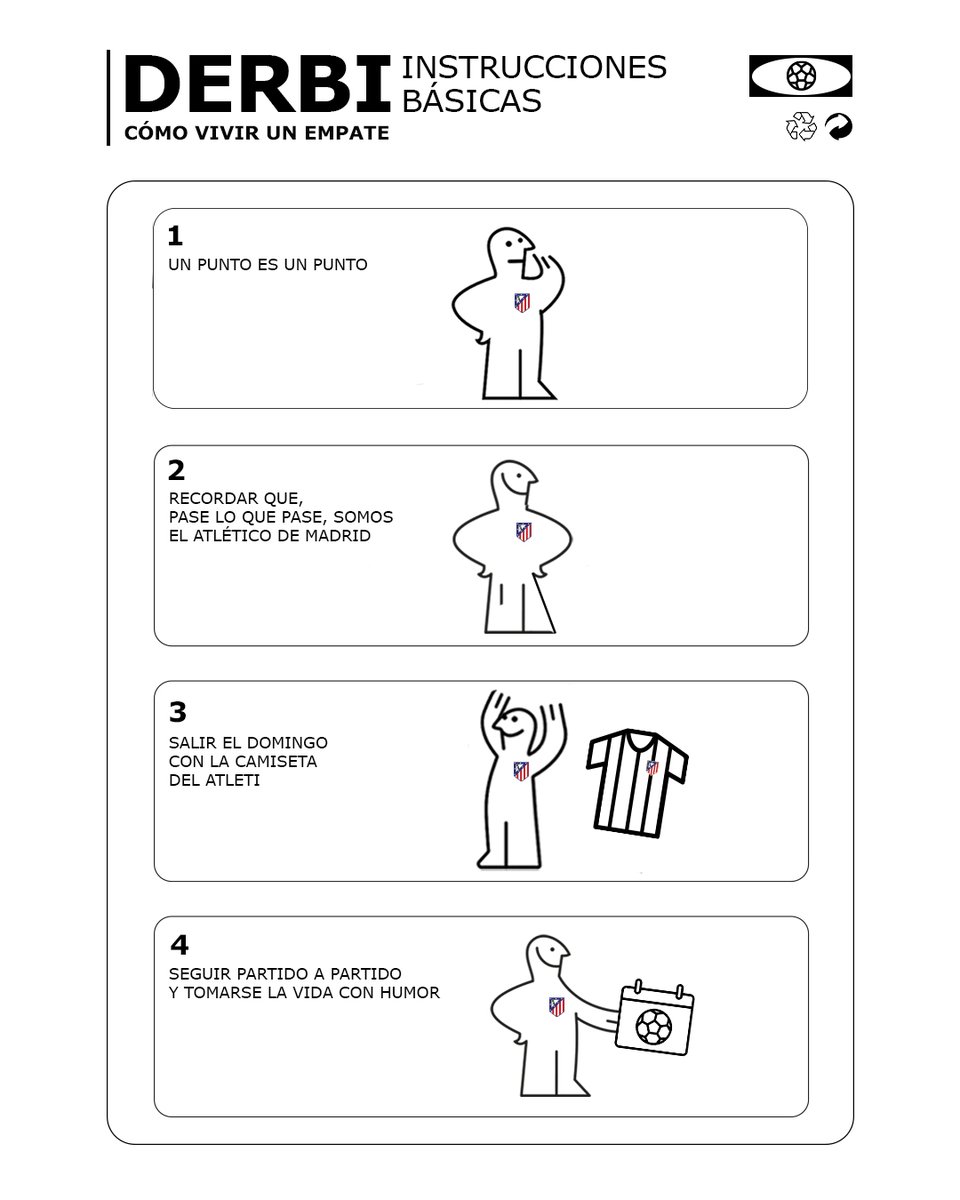 DERBI INSTRUCCIONES BÁSICAS
CÓMO VIVIR UN EMPATE

1
UN PUNTO ES UN PUNTO

2
RECORDAR QUE, PASE LO QUE PASE, SOMOS EL ATLÉTICO DE MADRID

3
SALIR EL DOMINGO CON LA CAMISETA DEL ATLETI

4
SEGUIR PARTIDO A PARTIDO Y TOMARSE LA VIDA CON HUMOR