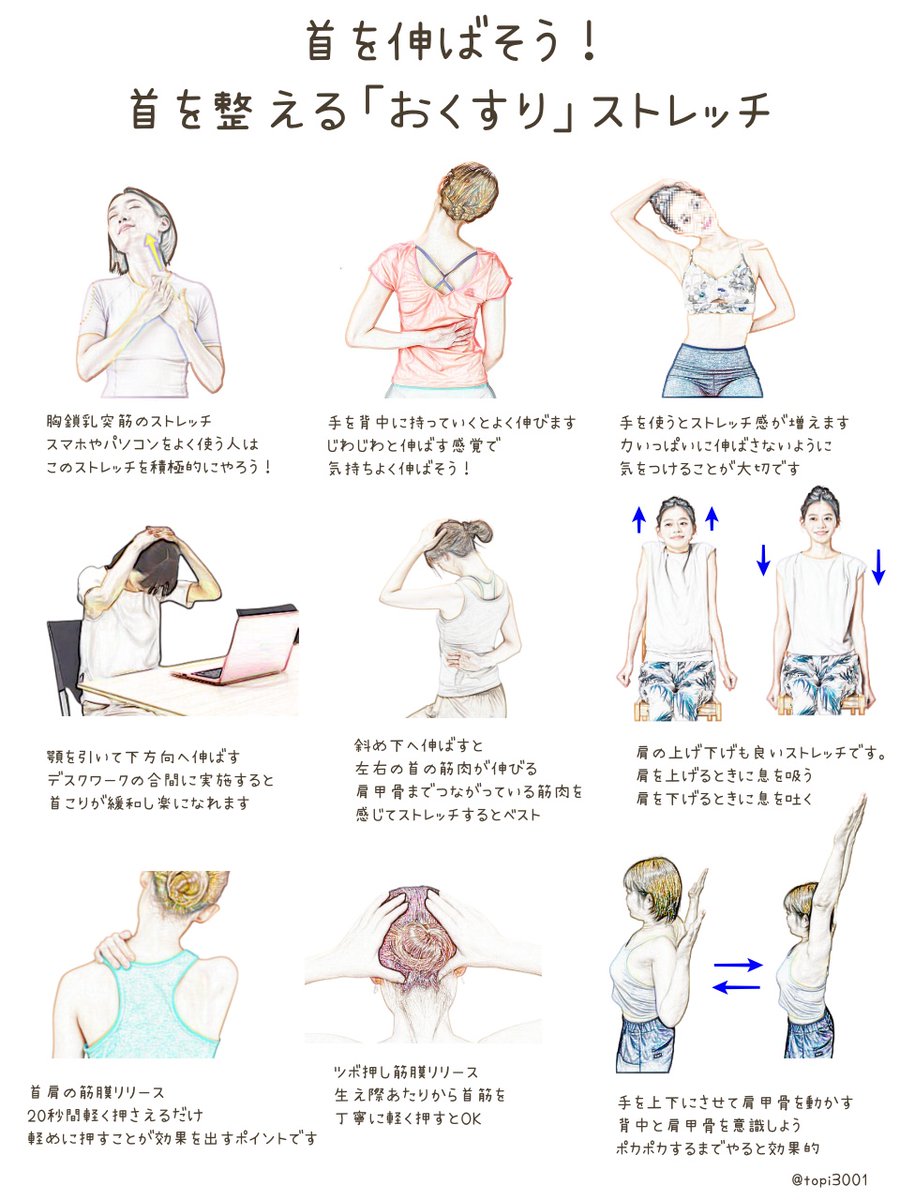 首を伸ばそう！
首を整える「おくすり」ストレッチ

胸鎖乳突筋のストレッチ
スマホやパソコンをよく使う人は
このストレッチを積極的にやろう！

手を背中に持っていくとよく伸びます
じわじわと伸ばす感覚で
気持ちよく伸ばそう！

手を使うとストレッチ感が増えます
力いっぱいに伸ばさないように
気をつけることが大切です

顎を引いて下方向へ伸ばす
デスクワークの合間に実施すると
首こりが緩和し楽になれます

斜め下へ伸ばすと
左右の首の筋肉が伸びる
肩甲骨までつながっている筋肉を
感じてストレッチするとベスト

肩の上げ下げも良いストレッチです。
肩を上げるときに息を吸う
肩を下げるときに息を吐く

首肩の筋膜リリース
20秒間軽く押さえるだけ
軽めに押すことが効果を出すポイントです

ツボ押し筋膜リリース
生え際あたりから首筋を
丁寧に軽く押すとOK

手を上下にさせて肩甲骨を動かす
背中と肩甲骨を意識しよう
ポカポカするまでやると効果的

@topi3001