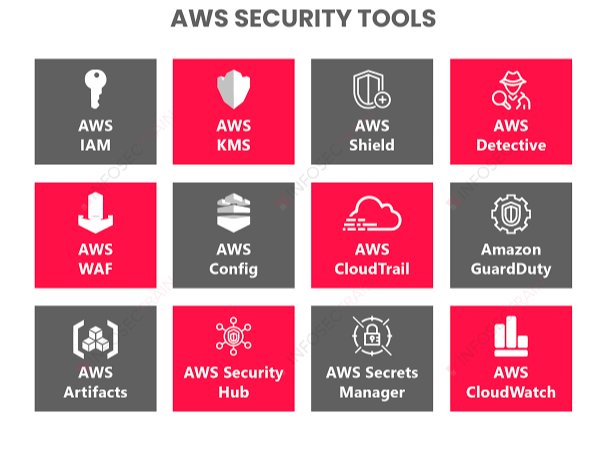 AWS SECURITY TOOLS

AWS IAM

AWS KMS

AWS Shield

AWS Detective

AWS WAF

AWS Config

AWS CloudTrail

Amazon GuardDuty

AWS Artifacts

AWS Security Hub

AWS Secrets Manager

AWS CloudWatch