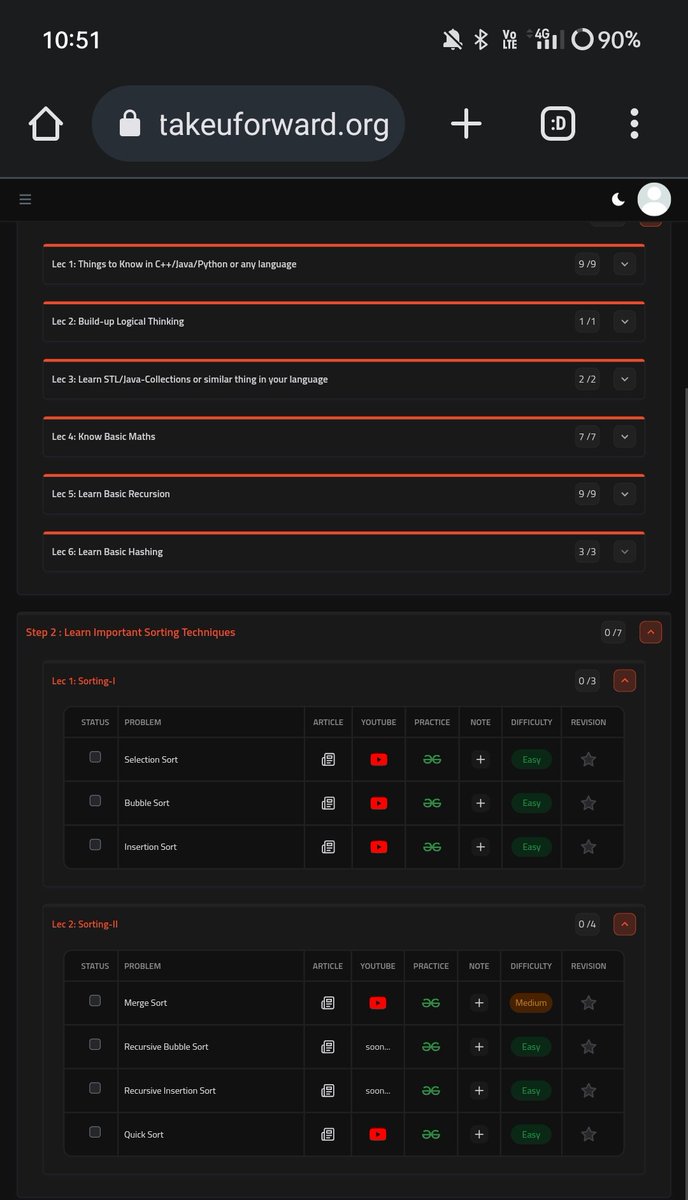 10:51 Vo LTE 4G 90%

takeuforward.org

:D

Lec 1: Things to Know in C++/Java/Python or any language 9 /9

Lec 2: Build-up Logical Thinking 1 /1

Lec 3: Learn STL/Java-Collections or similar thing in your language 2 /2

Lec 4: Know Basic Maths 7 /7

Lec 5: Learn Basic Recursion 9 /9

Lec 6: Learn Basic Hashing 3 /3

Step 2 : Learn Important Sorting Techniques 0 /7

Lec 1: Sorting-I 0 /3

| STATUS | PROBLEM | ARTICLE | YOUTUBE | PRACTICE | NOTE | DIFFICULTY | REVISION |
|---|---|---|---|---|---|---|---|
| | Selection Sort | | | | + | Easy | |
| | Bubble Sort | | | | + | Easy | |
| | Insertion Sort | | | | + | Easy | |

Lec 2: Sorting-II 0 /4

| STATUS | PROBLEM | ARTICLE | YOUTUBE | PRACTICE | NOTE | DIFFICULTY | REVISION |
|---|---|---|---|---|---|---|---|
| | Merge Sort | | | | + | Medium | |
| | Recursive Bubble Sort | | soon... | | + | Easy | |
| | Recursive Insertion Sort | | soon... | | + | Easy | |
| | Quick Sort | | | | + | Easy | |