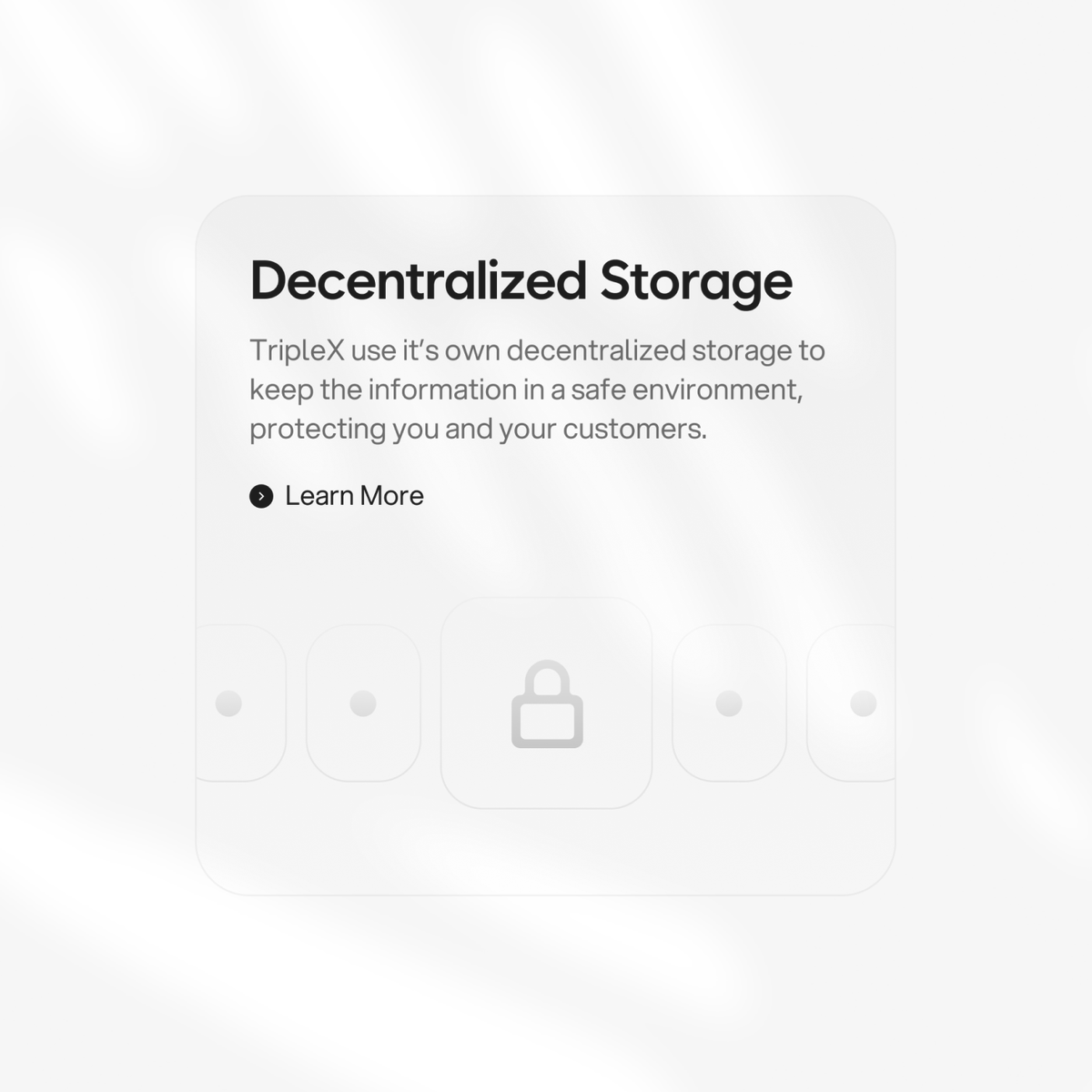 Decentralized Storage

TripleX use it's own decentralized storage to keep the information in a safe environment, protecting you and your customers.

Learn More