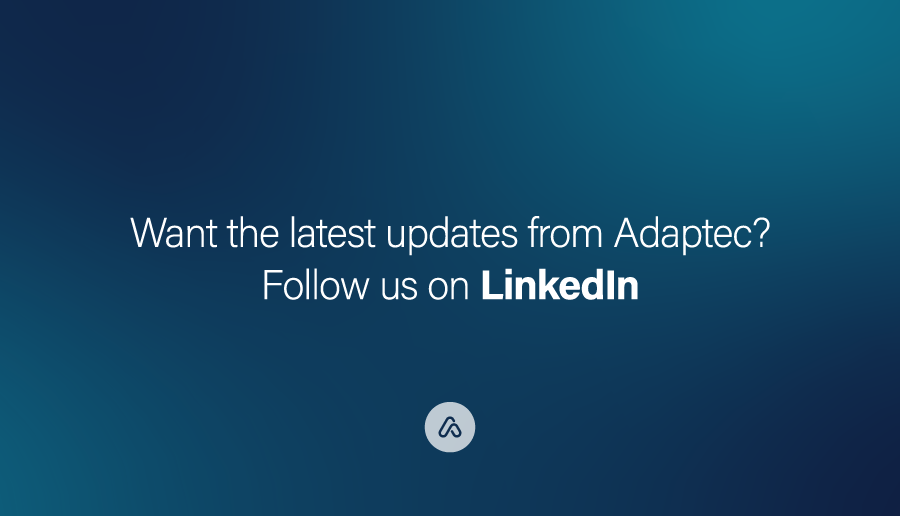 Want the latest updates from Adaptec?
Follow us on LinkedIn