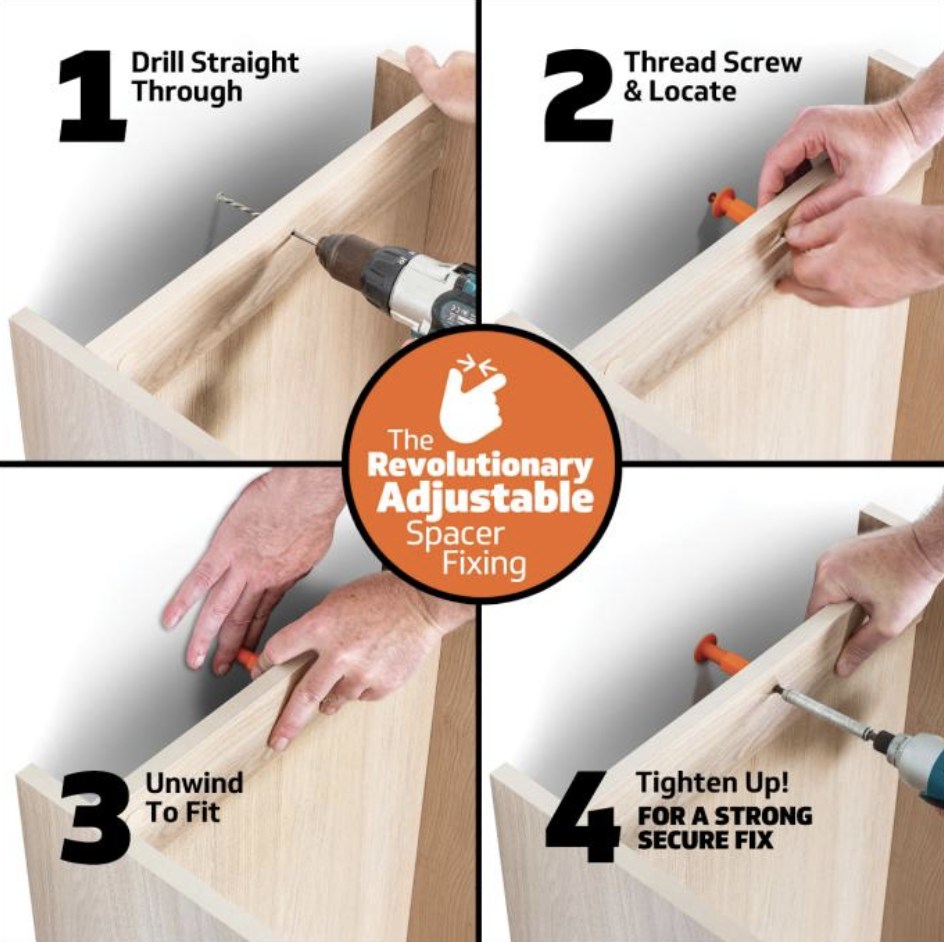 1 Drill Straight Through

2 Thread Screw & Locate

The Revolutionary Adjustable Spacer Fixing

3 Unwind To Fit

4 Tighten Up! FOR A STRONG SECURE FIX