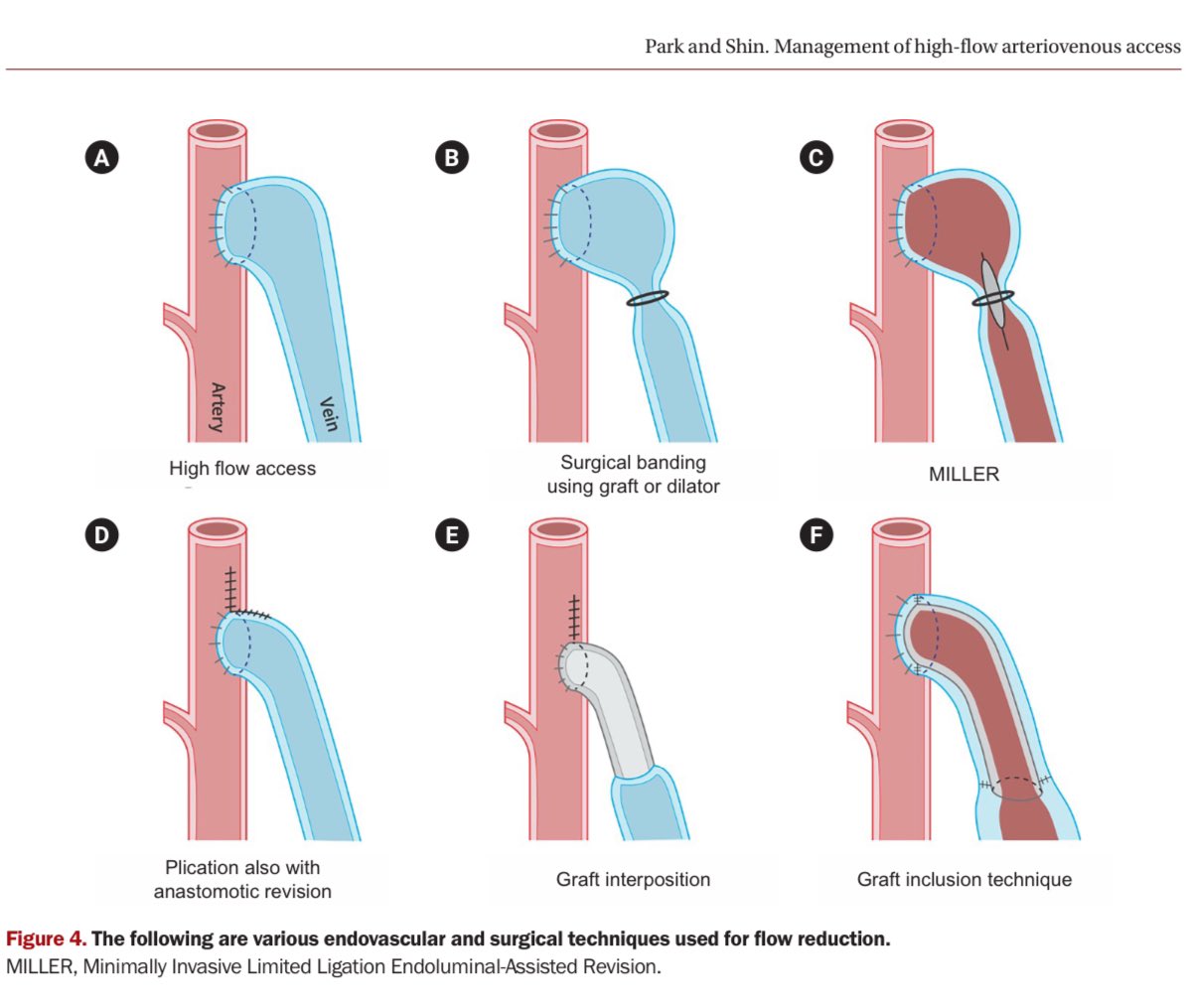 Park and Shin. Management of high-flow arteriovenous access

A

Artery

Vein

High flow access

B

Surgical banding using graft or dilator

C

MILLER

D

Plication also with anastomotic revision

E

Graft interposition

F

Graft inclusion technique

Figure 4. The following are various endovascular and surgical techniques used for flow reduction.
MILLER, Minimally Invasive Limited Ligation Endoluminal-Assisted Revision.