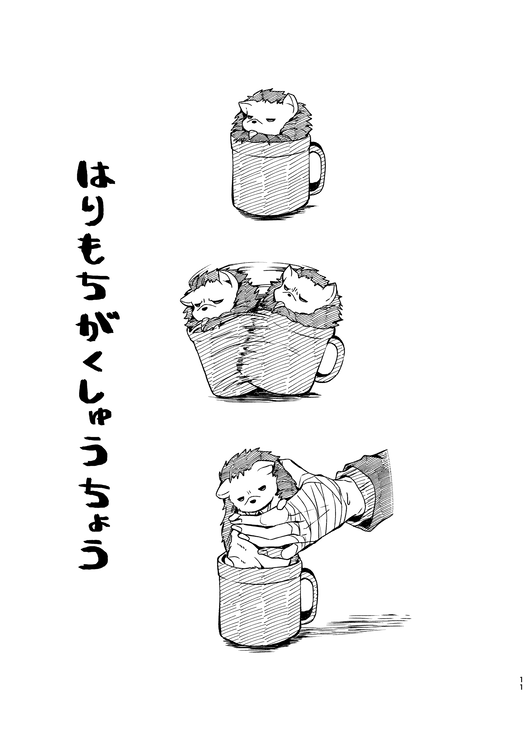 はりもちがくしゅうちょう

11