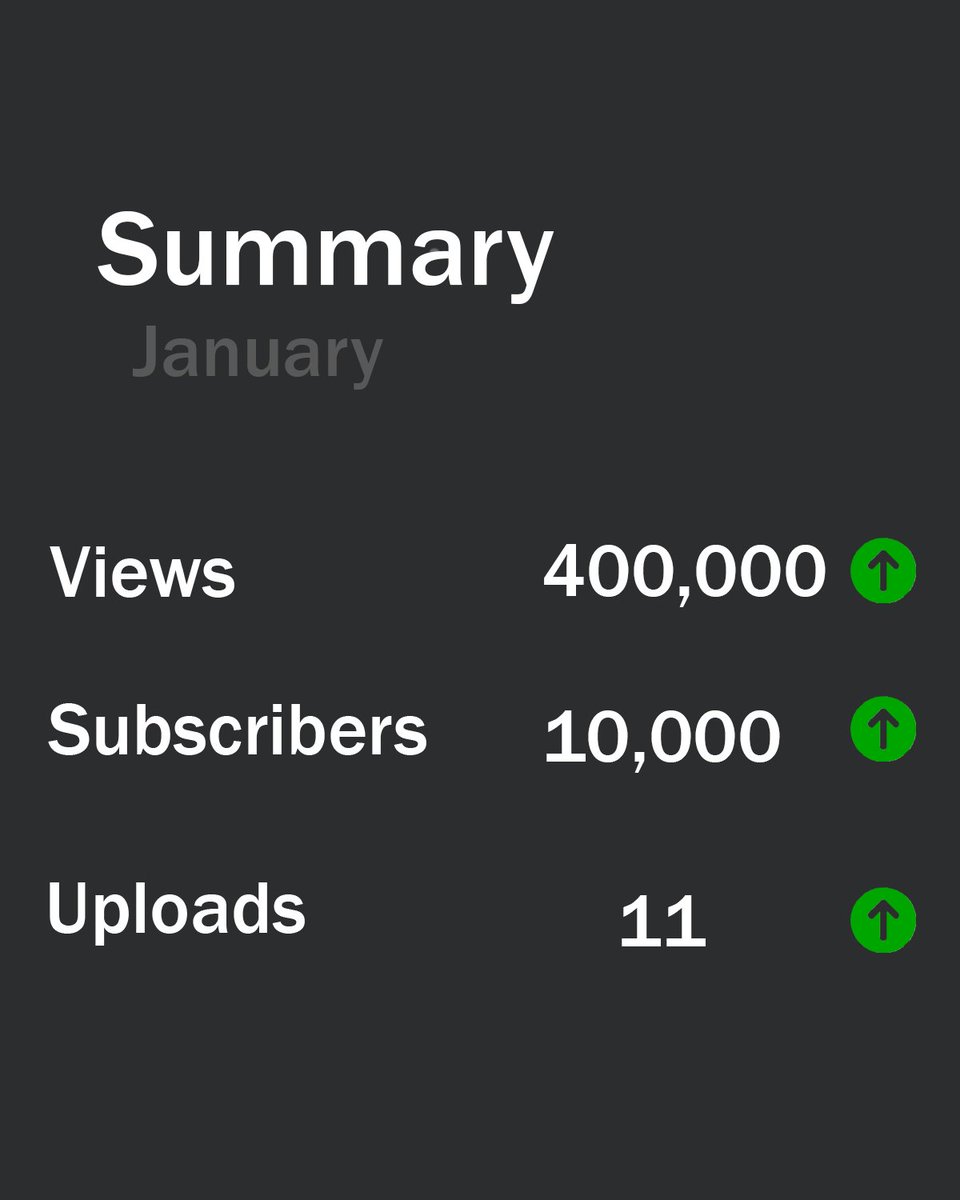 Summary

January

Views 400,000 ↑

Subscribers 10,000 ↑

Uploads 11 ↑