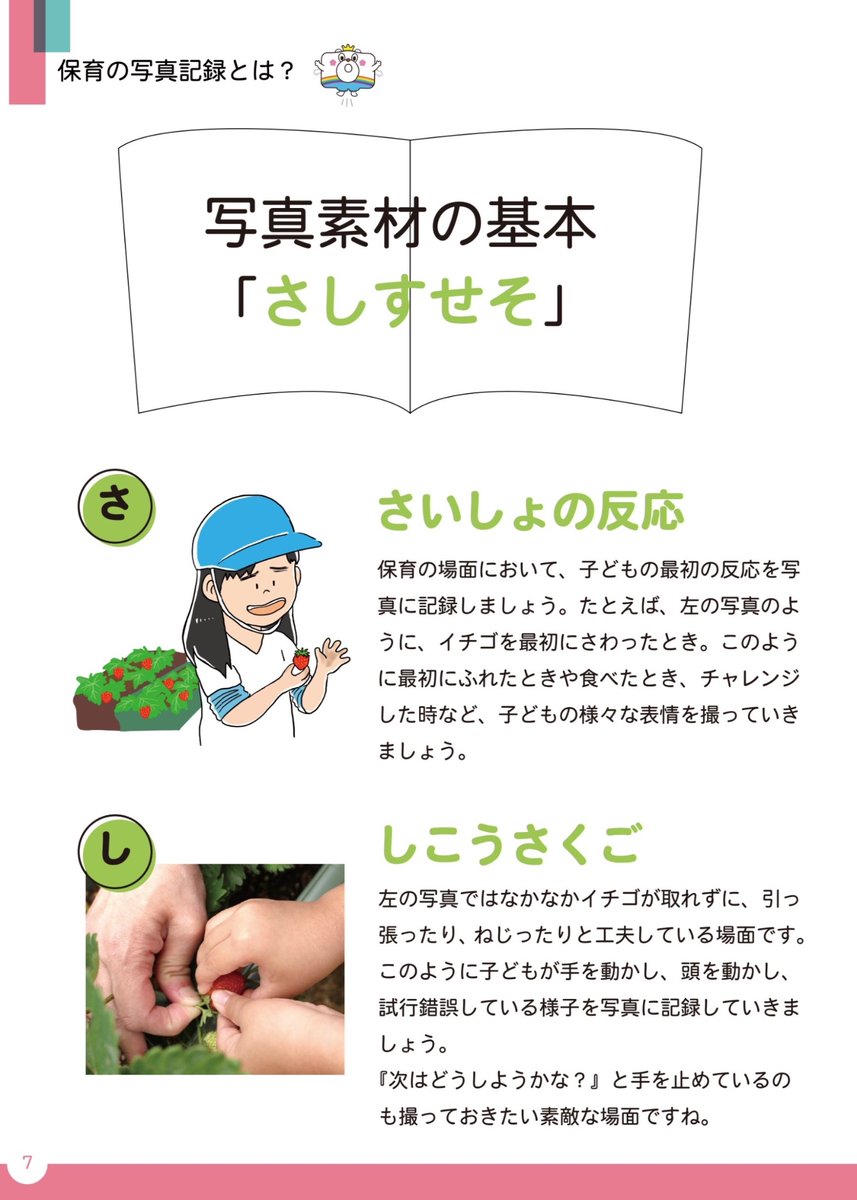 保育の写真記録とは？

写真素材の基本
「さしすせそ」

さ

さいしょの反応

保育の場面において、子どもの最初の反応を写真に記録しましょう。たとえば、左の写真のように、イチゴを最初にさわったとき。このように最初にふれたときや食べたとき、チャレンジした時など、子どもの様々な表情を撮っていきましょう。

し

しこうさくご

左の写真ではなかなかイチゴが取れずに、引っ張ったり、ねじったりと工夫している場面です。このように子どもが手を動かし、頭を動かし、試行錯誤している様子を写真に記録していきましょう。
『次はどうしようかな？』と手を止めているのも撮っておきたい素敵な場面ですね。

7