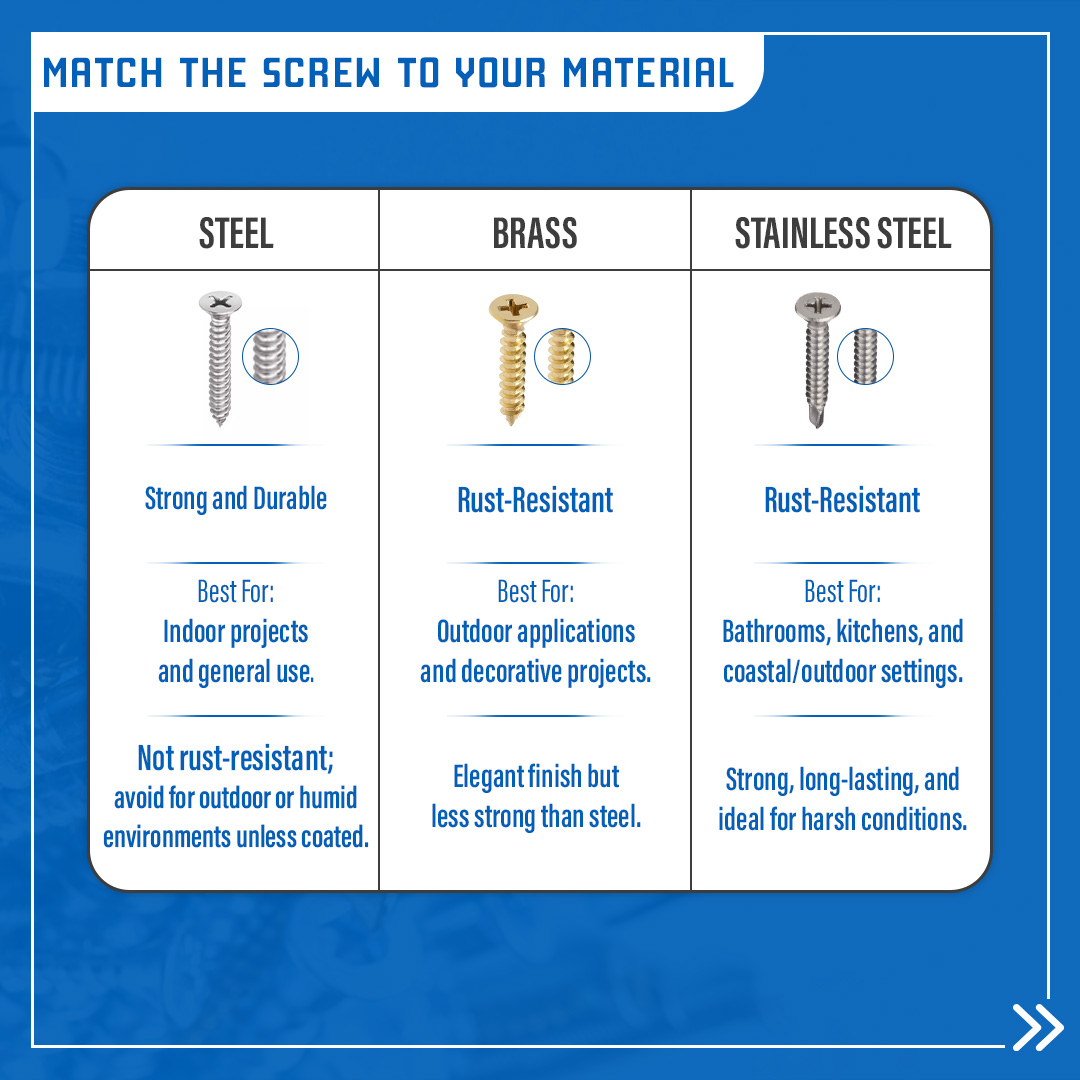 MATCH THE SCREW TO YOUR MATERIAL

| STEEL | BRASS | STAINLESS STEEL |
|---|---|---|
| Strong and Durable | Rust-Resistant | Rust-Resistant |
| Best For: Indoor projects and general use. | Best For: Outdoor applications and decorative projects. | Best For: Bathrooms, kitchens, and coastal/outdoor settings. |
| Not rust-resistant; avoid for outdoor or humid environments unless coated. | Elegant finish but less strong than steel. | Strong, long-lasting, and ideal for harsh conditions. |