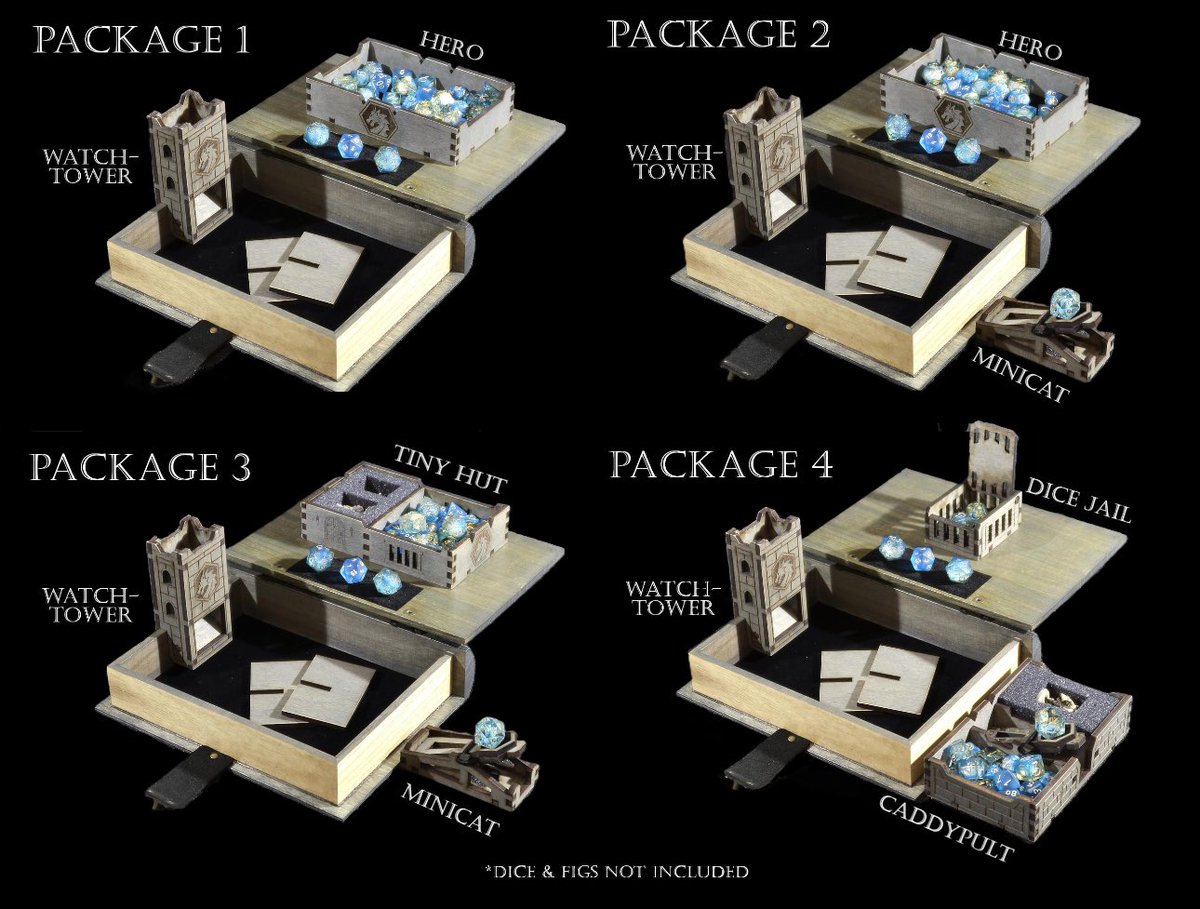 PACKAGE 1

HERO

WATCH-TOWER

PACKAGE 2

HERO

WATCH-TOWER

MINICAT

PACKAGE 3

TINY HUT

WATCH-TOWER

MINICAT

PACKAGE 4

DICE JAIL

WATCH-TOWER

CADDYPULT

*DICE & FIGS NOT INCLUDED