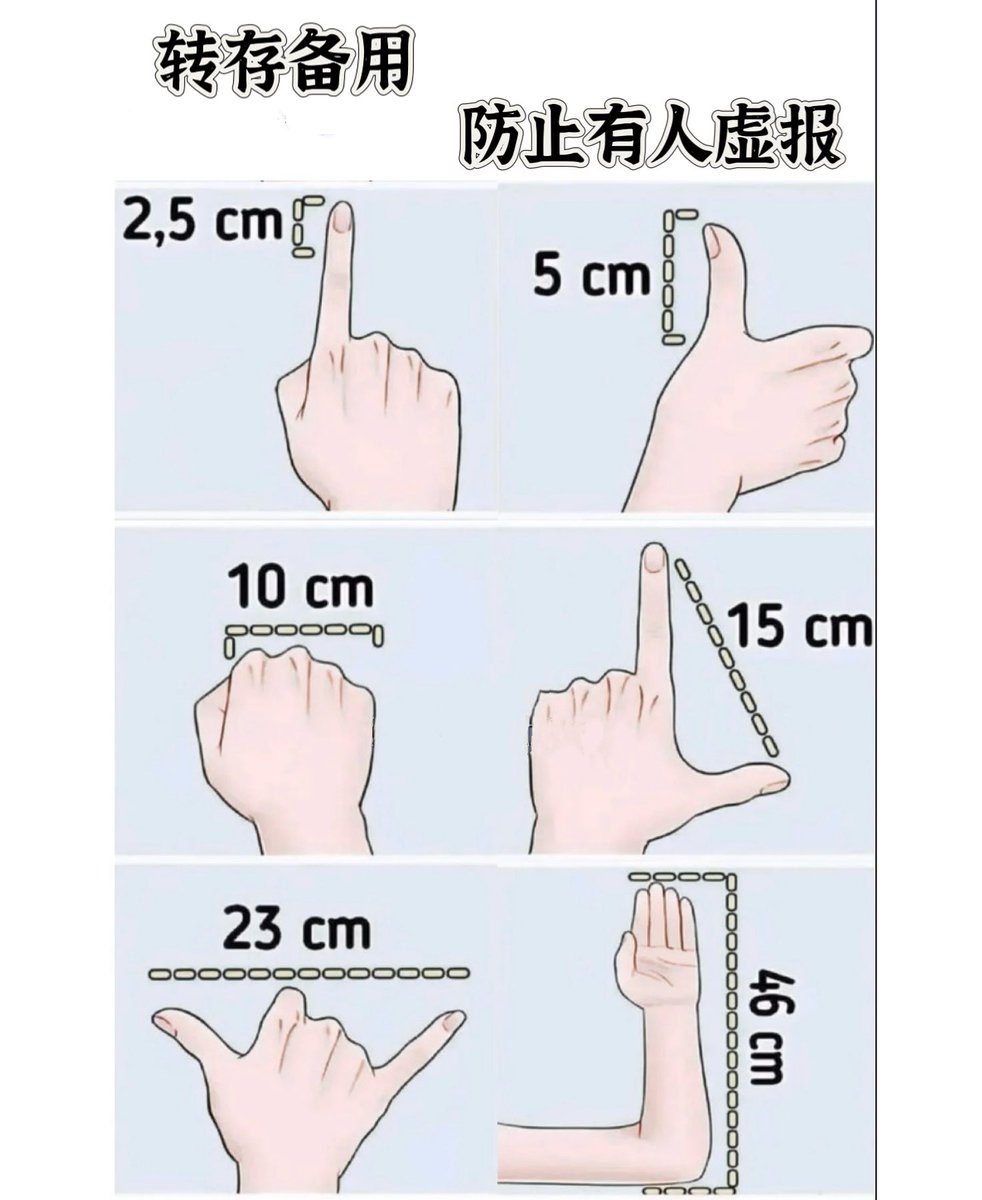 转存备用

防止有人虚报

2,5 cm

5 cm

10 cm

15 cm

23 cm

46 cm