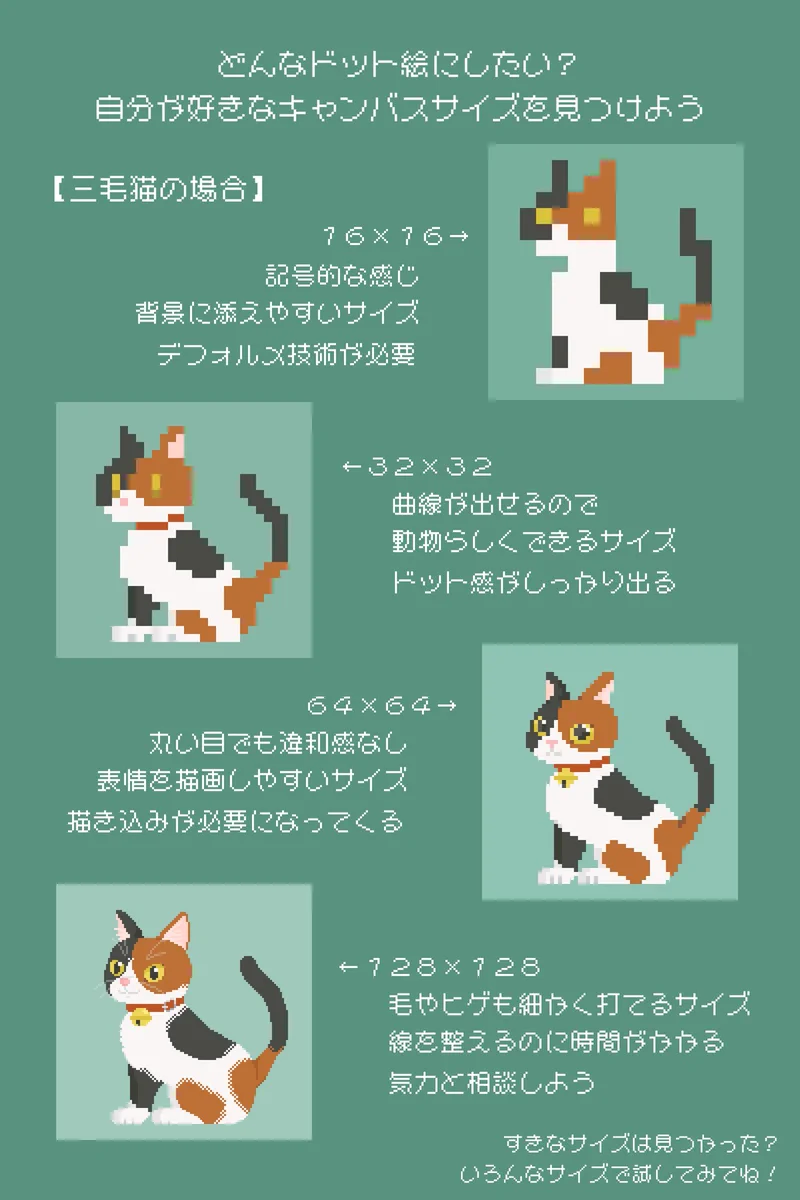 どんなドット絵にしたい？
自分が好きなキャンバスサイズを見つけよう

【三毛猫の場合】

16×16→
記号的な感じ
背景に添えやすいサイズ
デフォルメ技術が必要

←32×32
曲線が出せるので
動物らしくできるサイズ
ドット感がしっかり出る

64×64→
丸い目でも違和感なし
表情を描画しやすいサイズ
描き込みが必要になってくる

←128×128
毛やヒゲも細かく打てるサイズ
線を整えるのに時間がかかる
気力と相談しよう

すきなサイズは見つかった？
いろんなサイズで試してみてね！