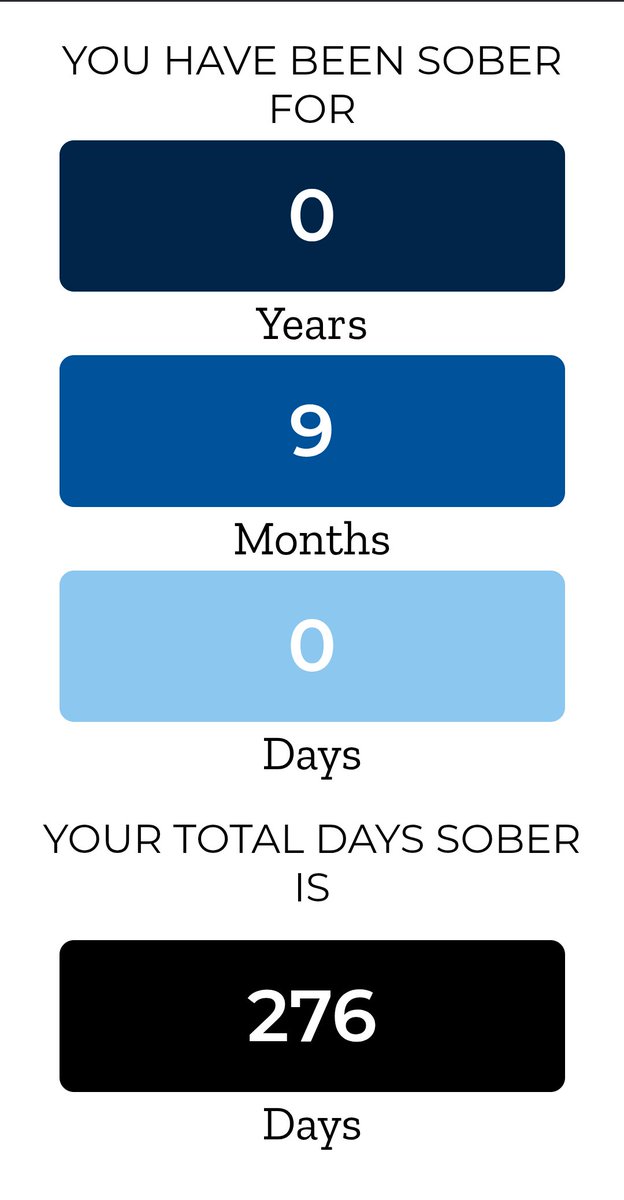 YOU HAVE BEEN SOBER FOR

0

Years

9

Months

0

Days

YOUR TOTAL DAYS SOBER IS

276

Days