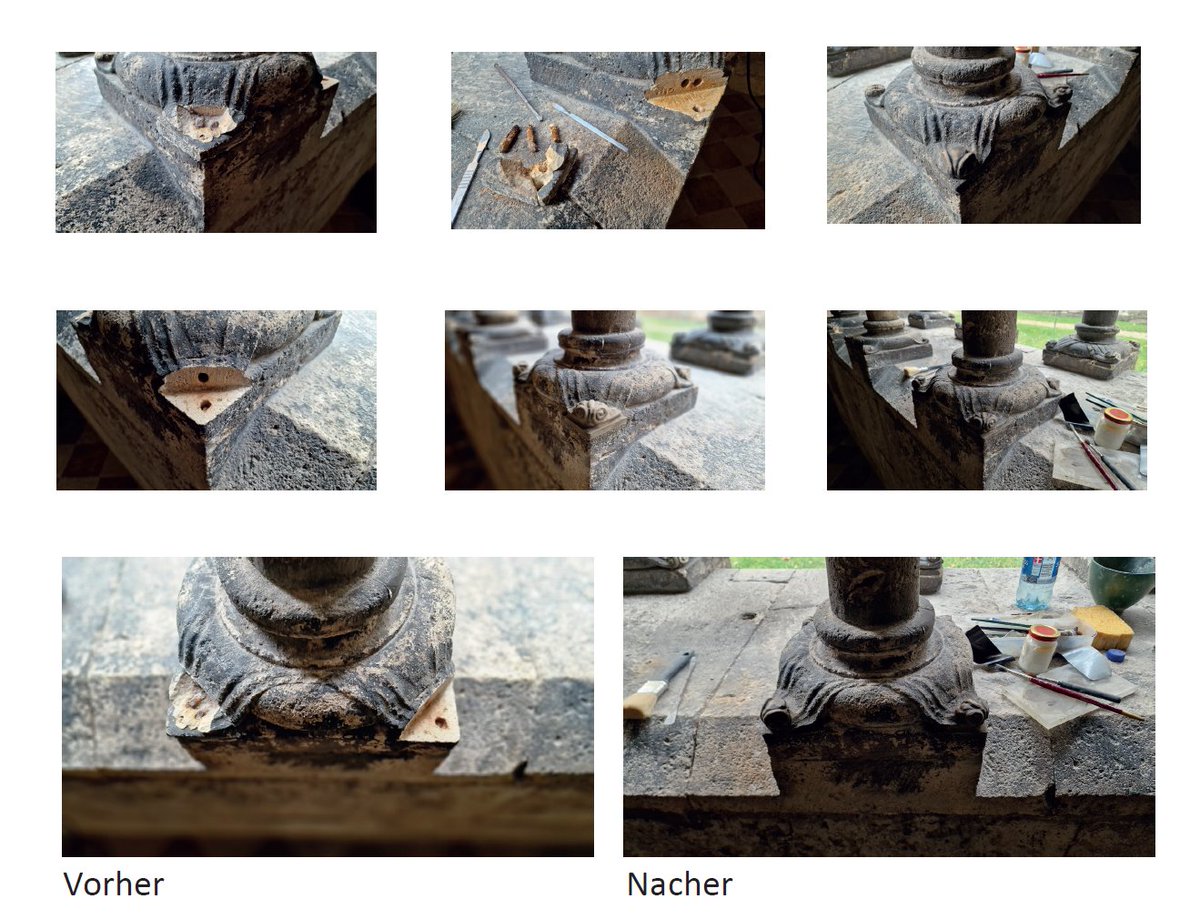 Vorher

Nacher