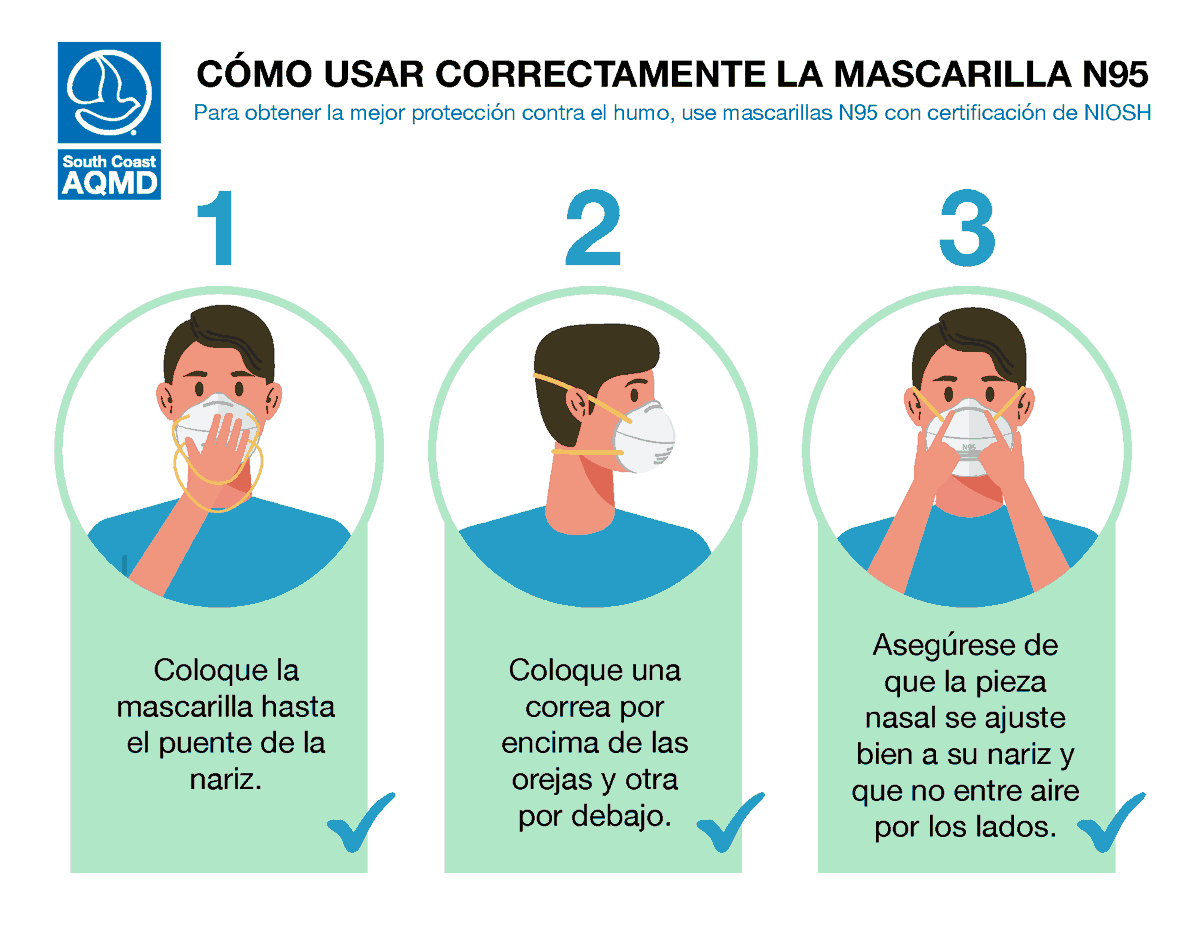 South Coast AQMD

CÓMO USAR CORRECTAMENTE LA MASCARILLA N95

Para obtener la mejor protección contra el humo, use mascarillas N95 con certificación de NIOSH

1

Coloque la mascarilla hasta el puente de la nariz.

2

Coloque una correa por encima de las orejas y otra por debajo.

3

N95

Asegúrese de que la pieza nasal se ajuste bien a su nariz y que no entre aire por los lados.