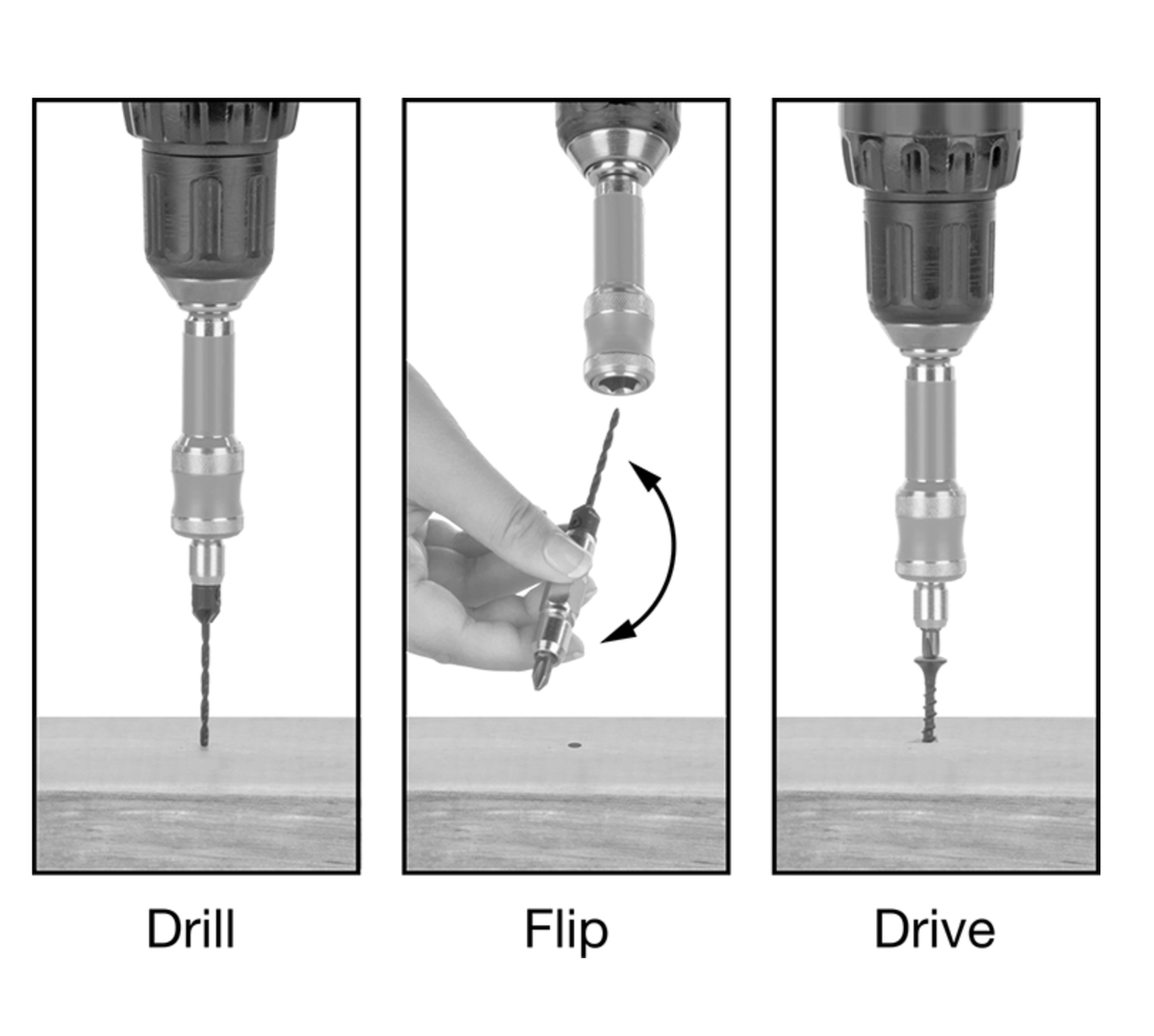 Drill

Flip

Drive