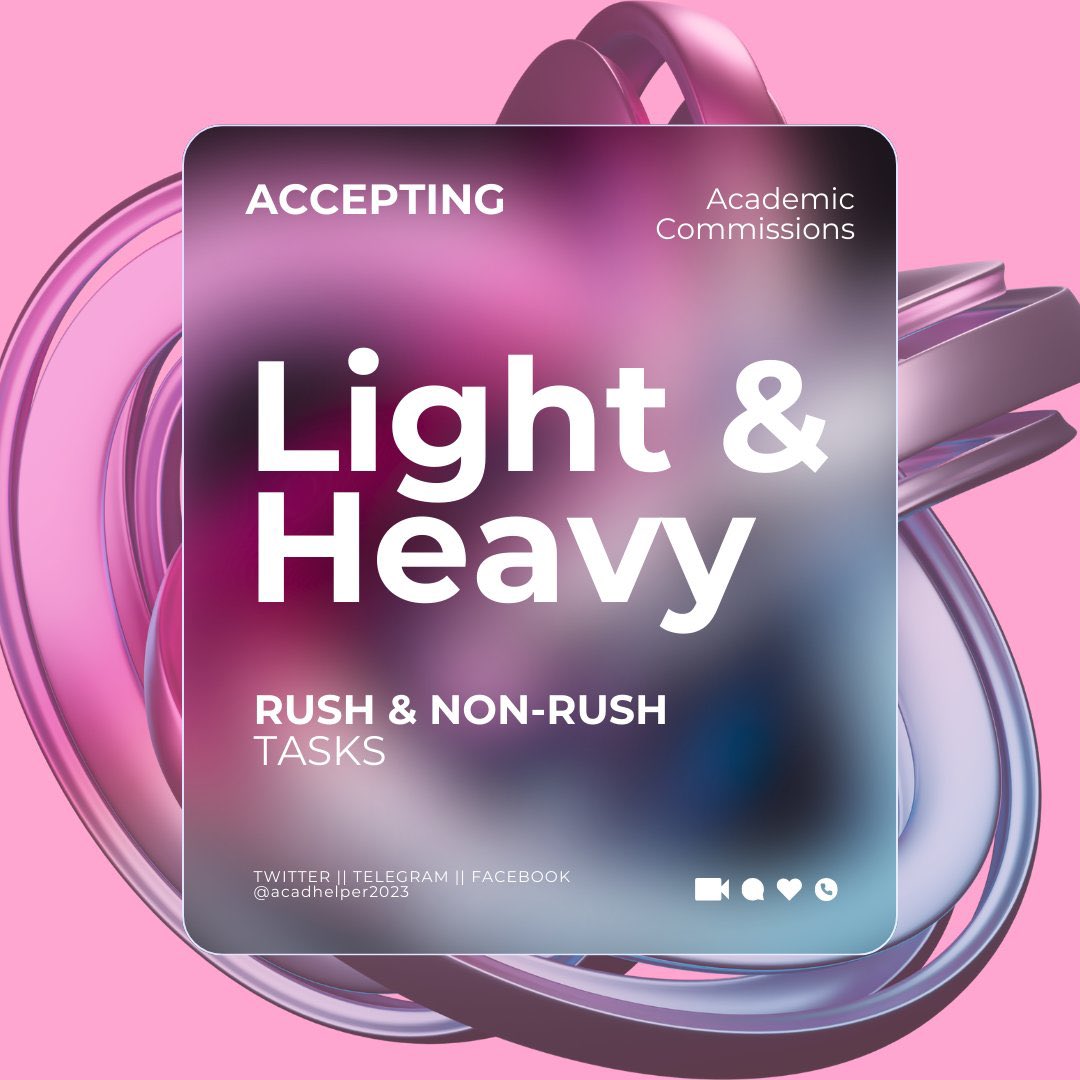 ACCEPTING

Academic Commissions

Light & Heavy

RUSH & NON-RUSH TASKS

TWITTER || TELEGRAM || FACEBOOK
@acadhelper2023