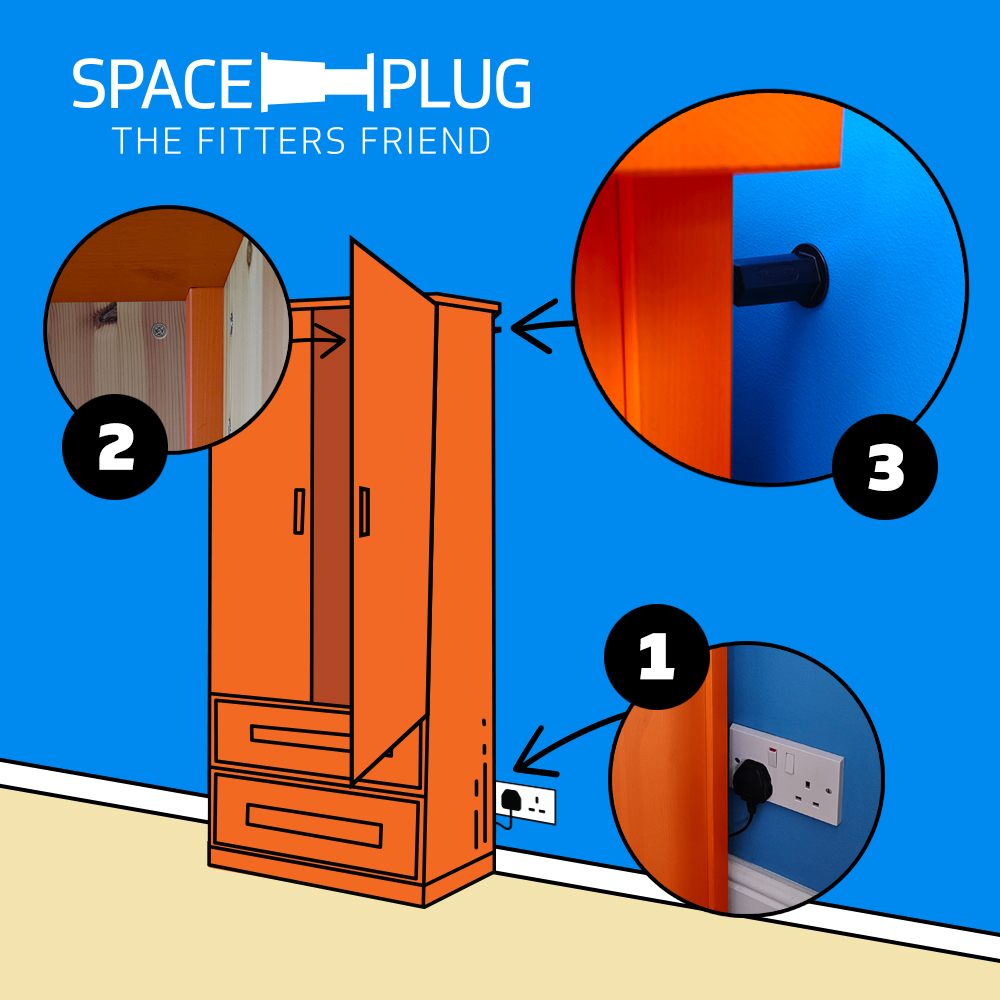 SPACE PLUG
THE FITTERS FRIEND

2

3

1