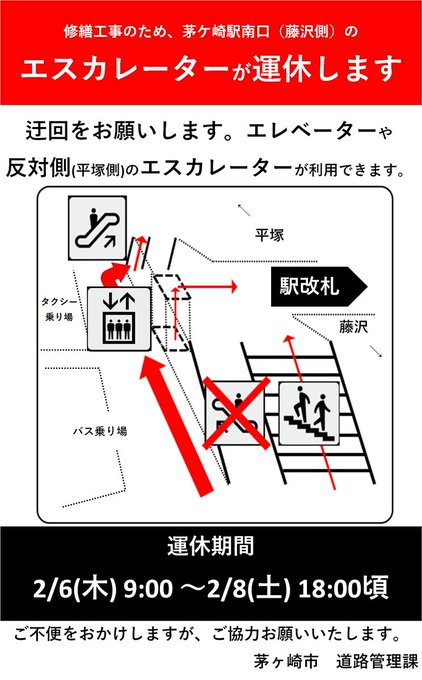 修繕工事のため、茅ケ崎駅南口（藤沢側）の

エスカレーターが運休します

迂回をお願いします。エレベーターや反対側(平塚側)のエスカレーターが利用できます。

平塚

駅改札

藤沢

タクシー乗り場

バス乗り場

運休期間

2/6(木) 9:00 ～2/8(土) 18:00頃

ご不便をおかけしますが、ご協力お願いいたします。

茅ヶ崎市　道路管理課