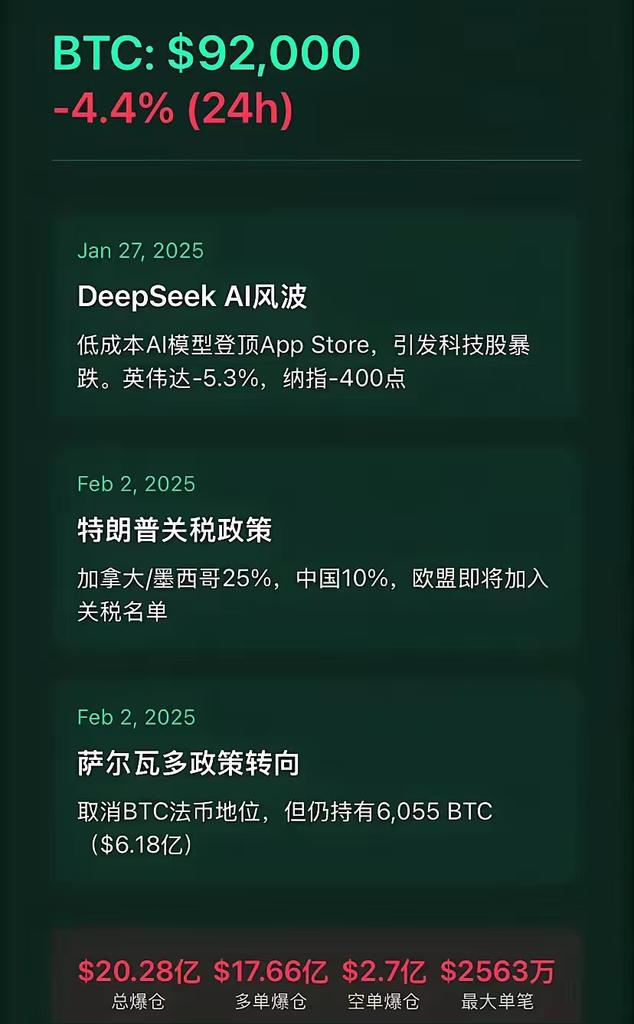 BTC: $92,000
-4.4% (24h)

Jan 27, 2025
DeepSeek AI风波
低成本AI模型登顶App Store，引发科技股暴跌。英伟达-5.3%，纳指-400点

Feb 2, 2025
特朗普关税政策
加拿大/墨西哥25%，中国10%，欧盟即将加入关税名单

Feb 2, 2025
萨尔瓦多政策转向
取消BTC法币地位，但仍持有6,055 BTC（$6.18亿）

| $20.28亿 | $17.66亿 | $2.7亿 | $2563万 |
|---|---|---|---|
| 总爆仓 | 多单爆仓 | 空单爆仓 | 最大单笔 |