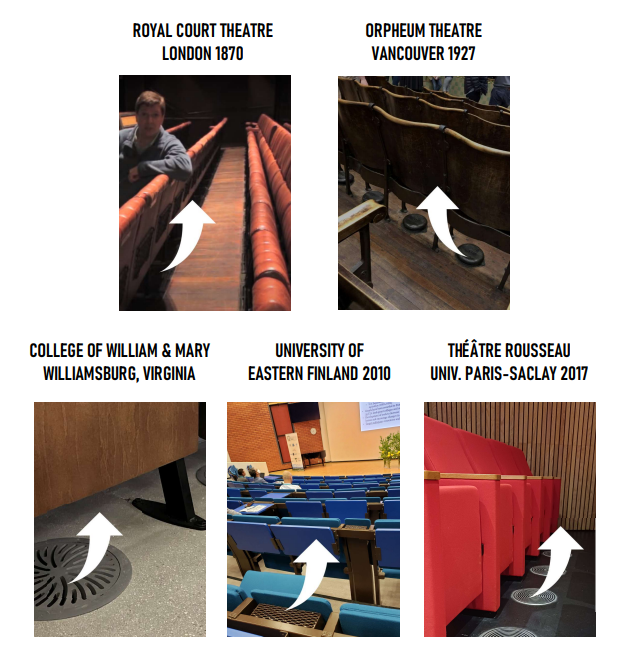 ROYAL COURT THEATRE
LONDON 1870

ORPHEUM THEATRE
VANCOUVER 1927

COLLEGE OF WILLIAM & MARY
WILLIAMSBURG, VIRGINIA

UNIVERSITY OF
EASTERN FINLAND 2010

THÉÂTRE ROUSSEAU
UNIV. PARIS-SACLAY 2017