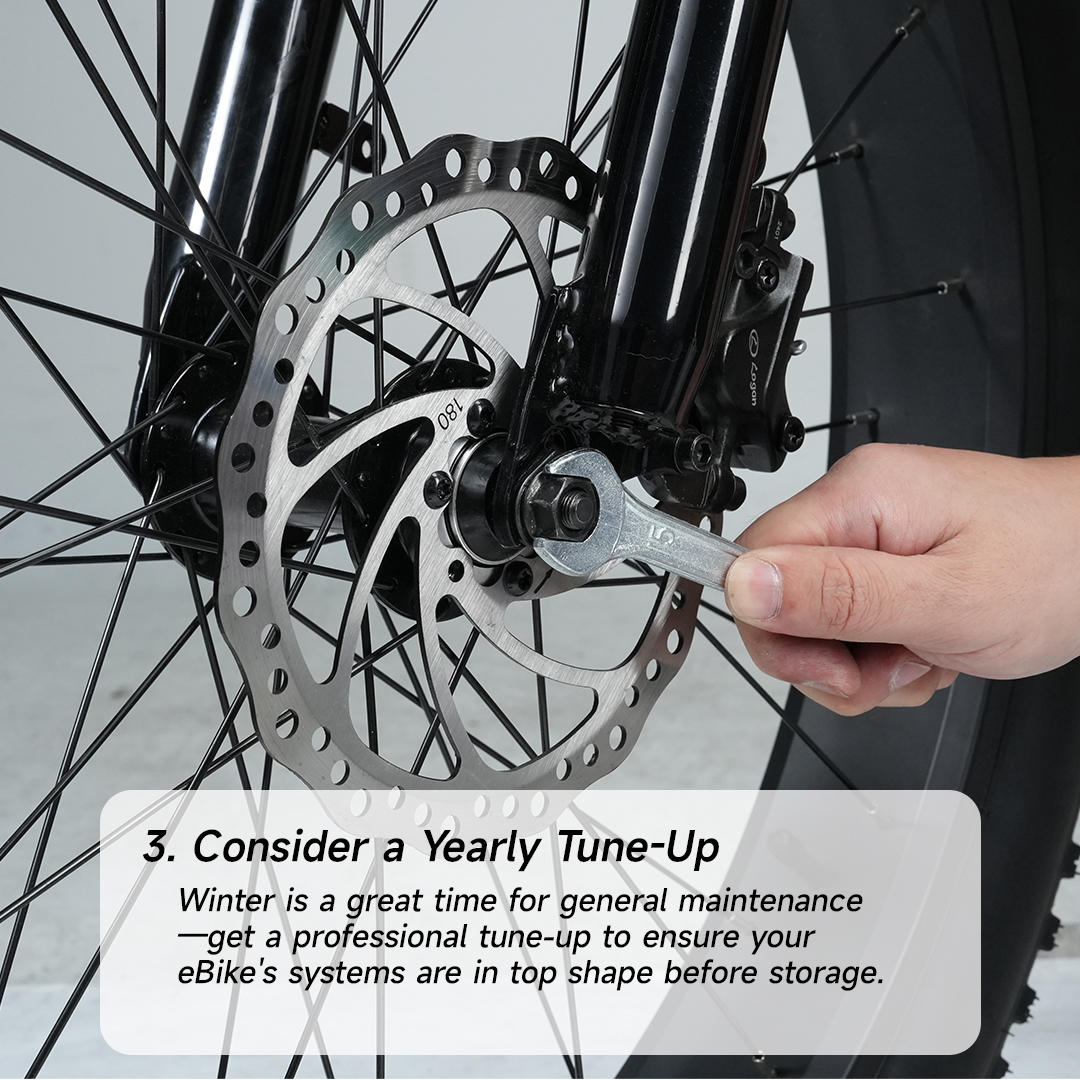 180

Logan

15

3. Consider a Yearly Tune-Up

Winter is a great time for general maintenance —get a professional tune-up to ensure your eBike's systems are in top shape before storage.