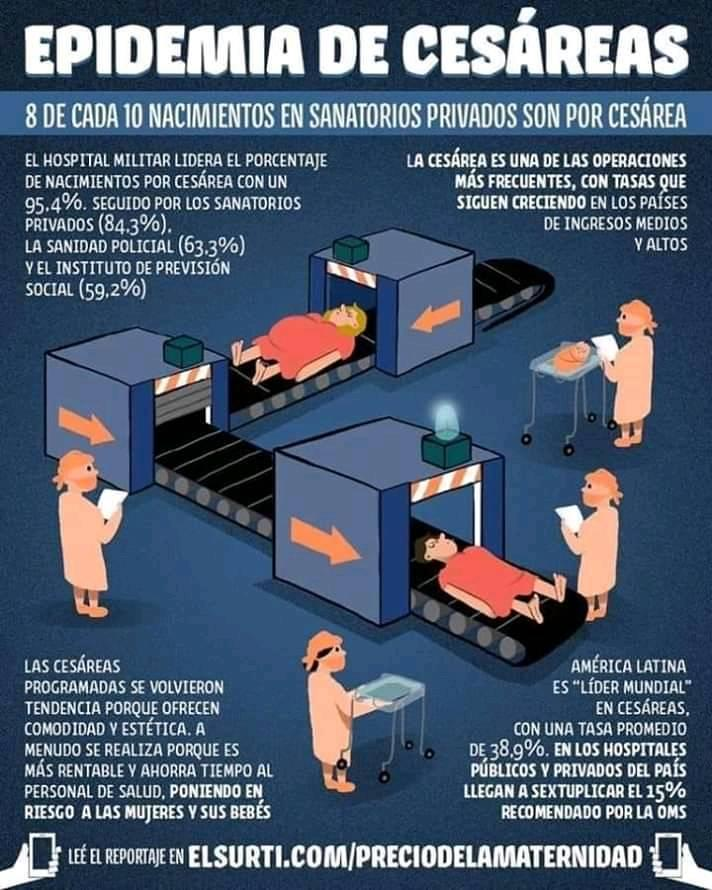 EPIDEMIA DE CESÁREAS

8 DE CADA 10 NACIMIENTOS EN SANATORIOS PRIVADOS SON POR CESÁREA

EL HOSPITAL MILITAR LIDERA EL PORCENTAJE DE NACIMIENTOS POR CESÁREA CON UN 95,4%. SEGUIDO POR LOS SANATORIOS PRIVADOS (84,3%). LA SANIDAD POLICIAL (63,3%) Y EL INSTITUTO DE PREVISIÓN SOCIAL (59,2%)

LA CESÁREA ES UNA DE LAS OPERACIONES MÁS FRECUENTES, CON TASAS QUE SIGUEN CRECIENDO EN LOS PAÍSES DE INGRESOS MEDIOS Y ALTOS

LAS CESÁREAS PROGRAMADAS SE VOLVIERON TENDENCIA PORQUE OFRECEN COMODIDAD Y ESTÉTICA. A MENUDO SE REALIZA PORQUE ES MÁS RENTABLE Y AHORRA TIEMPO AL PERSONAL DE SALUD, PONIENDO EN RIESGO A LAS MUJERES Y SUS BEBÉS

AMÉRICA LATINA ES "LÍDER MUNDIAL" EN CESÁREAS, CON UNA TASA PROMEDIO DE 38,9%. EN LOS HOSPITALES PÚBLICOS Y PRIVADOS DEL PAÍS LLEGAN A SEXTUPLICAR EL 15% RECOMENDADO POR LA OMS

LEÉ EL REPORTAJE EN ELSURTI.COM/PRECIODELAMATERNIDAD