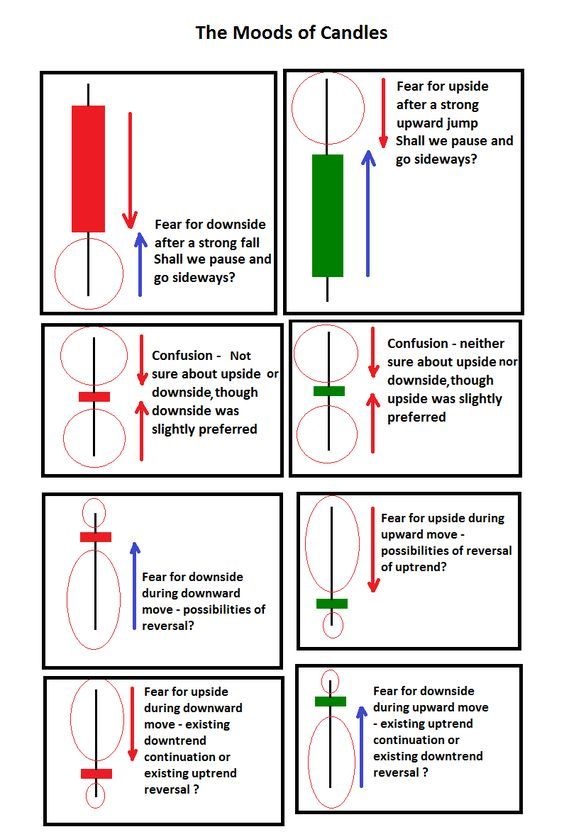 The Moods of Candles

Fear for downside after a strong fall Shall we pause and go sideways?

Fear for upside after a strong upward jump Shall we pause and go sideways?

Confusion - Not sure about upside or downside, though downside was slightly preferred

Confusion - neither sure about upside nor downside, though upside was slightly preferred

Fear for downside during downward move - possibilities of reversal?

Fear for upside during upward move - possibilities of reversal of uptrend?

Fear for upside during downward move - existing downtrend continuation or existing uptrend reversal ?

Fear for downside during upward move - existing uptrend continuation or existing downtrend reversal ?