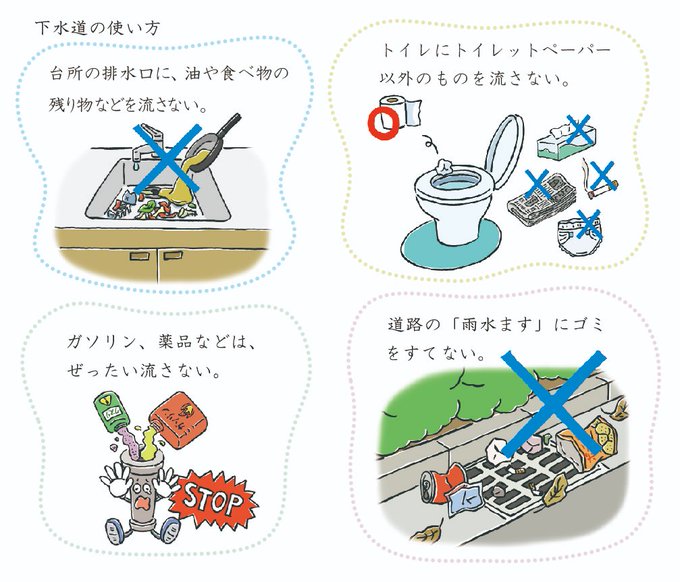 下水道の使い方

台所の排水口に、油や食べ物の残り物などを流さない。

トイレにトイレットペーパー以外のものを流さない。

ガソリン、薬品などは、ぜったい流さない。

STOP

道路の「雨水ます」にゴミをすてない。