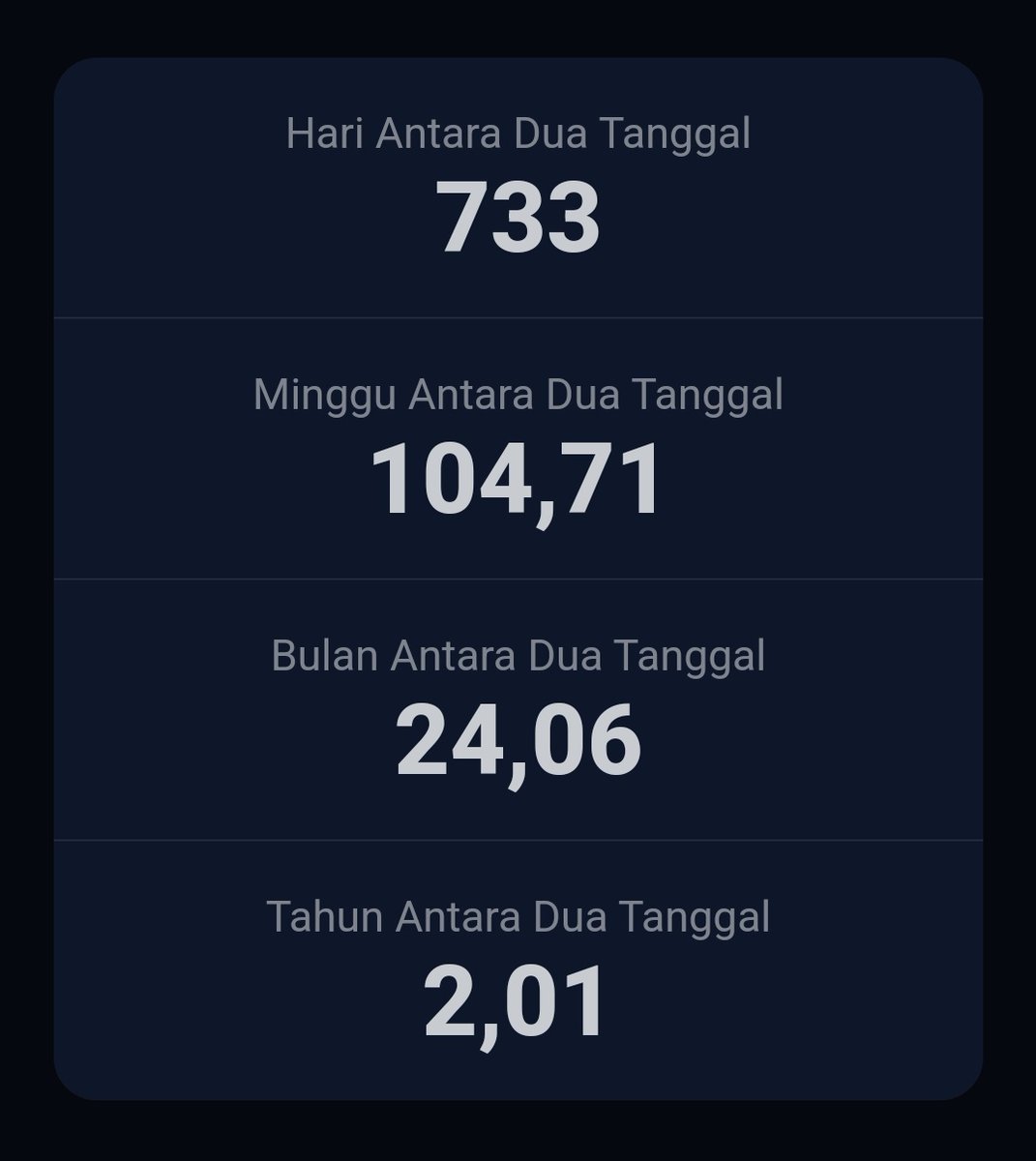 Hari Antara Dua Tanggal
733

Minggu Antara Dua Tanggal
104,71

Bulan Antara Dua Tanggal
24,06

Tahun Antara Dua Tanggal
2,01