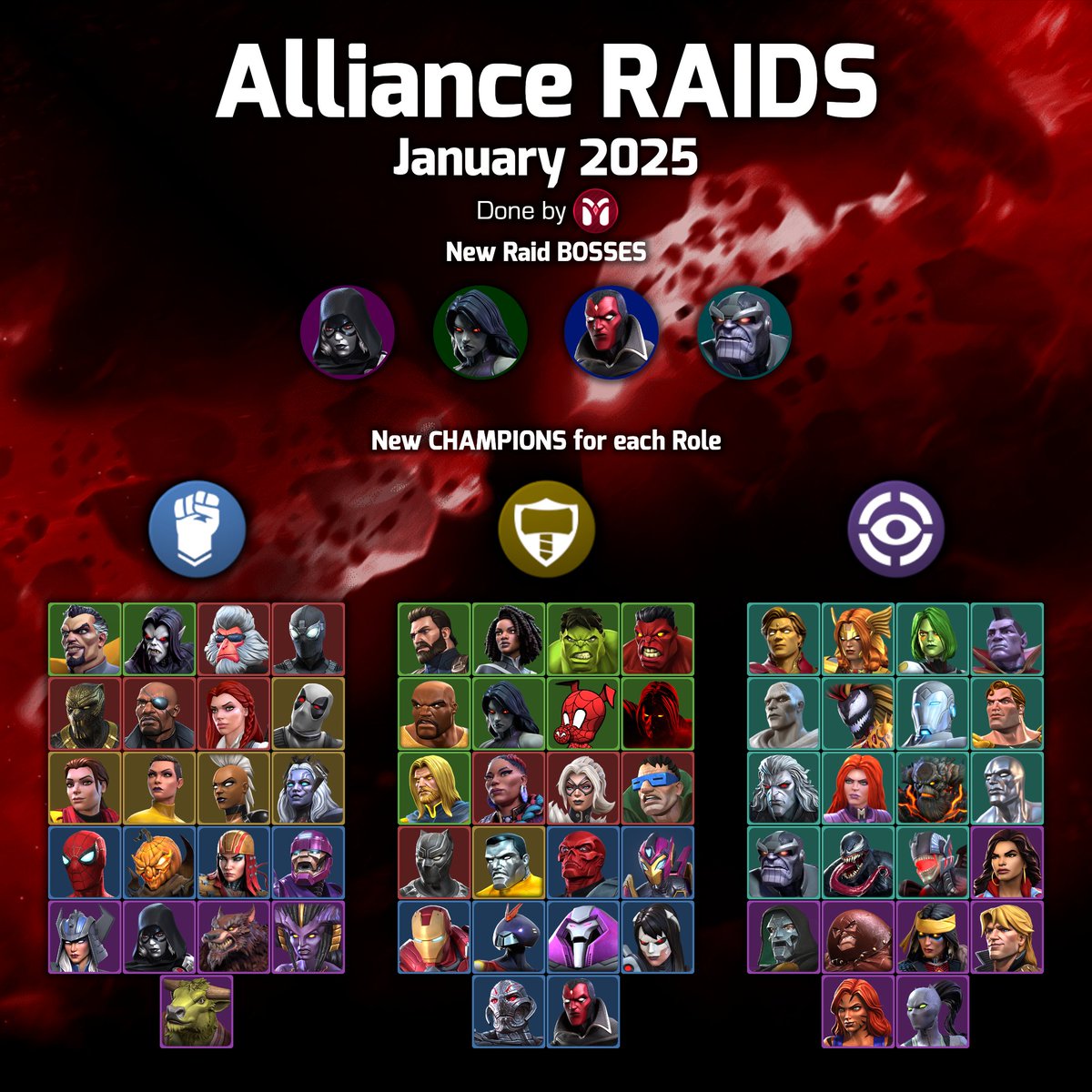 Alliance RAIDS
January 2025
Done by

New Raid BOSSES

New CHAMPIONS for each Role