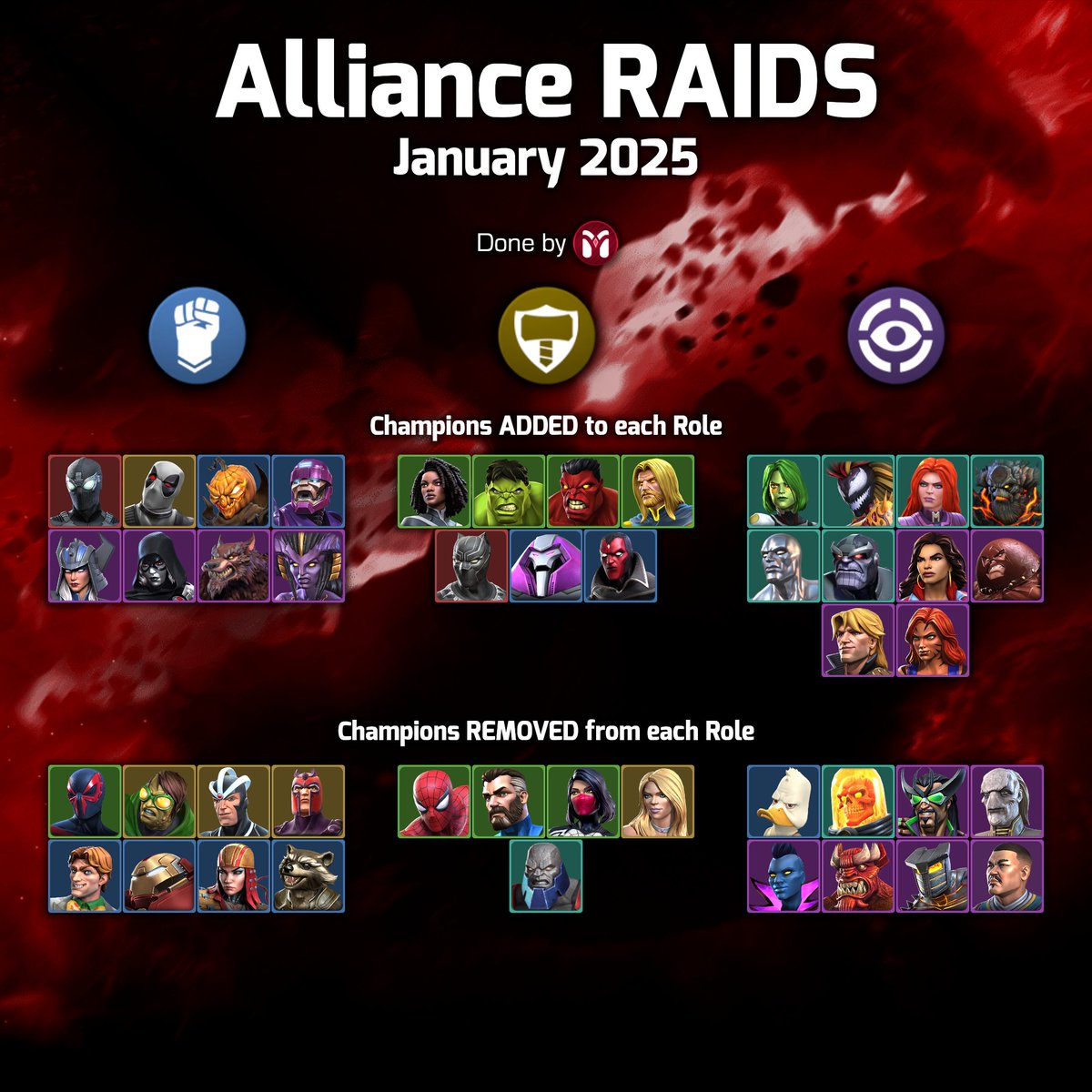 Alliance RAIDS
January 2025

Done by

Champions ADDED to each Role

Champions REMOVED from each Role