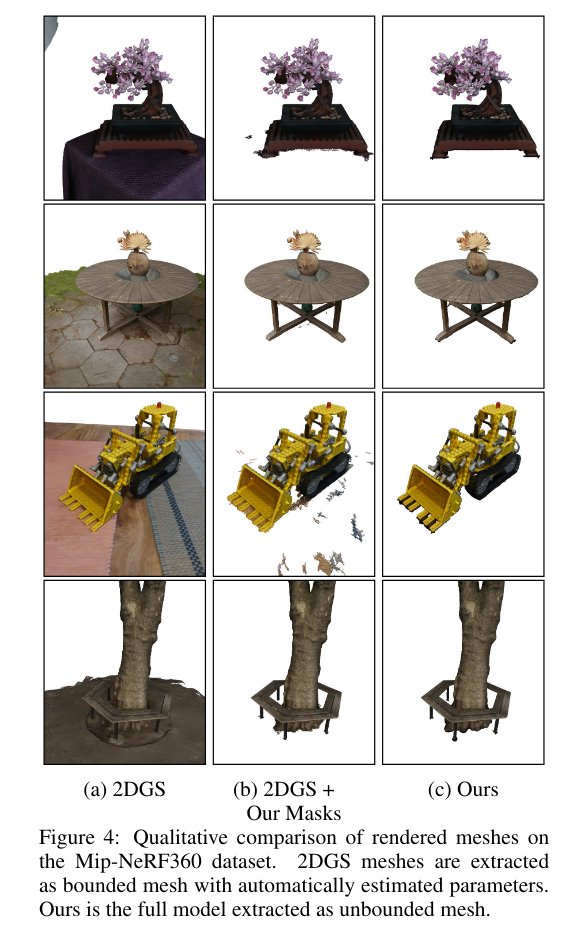 (a) 2DGS

(b) 2DGS + Our Masks

(c) Ours

Figure 4: Qualitative comparison of rendered meshes on the Mip-NeRF360 dataset. 2DGS meshes are extracted as bounded mesh with automatically estimated parameters. Ours is the full model extracted as unbounded mesh.