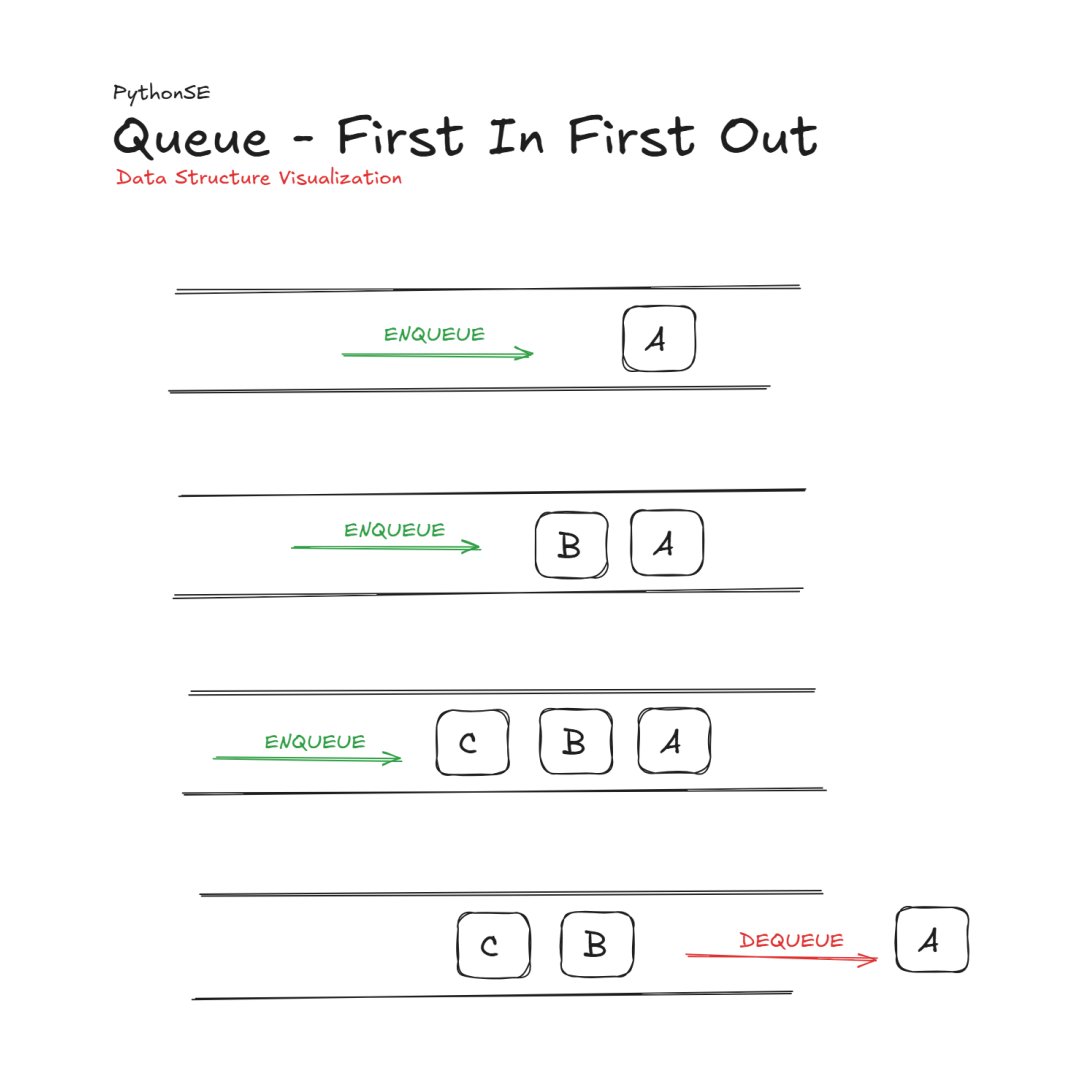 PythonSE

Queue - First In First Out

Data Structure Visualization

ENQUEUE

A

ENQUEUE

B A

ENQUEUE

C B A

C B

DEQUEUE

A