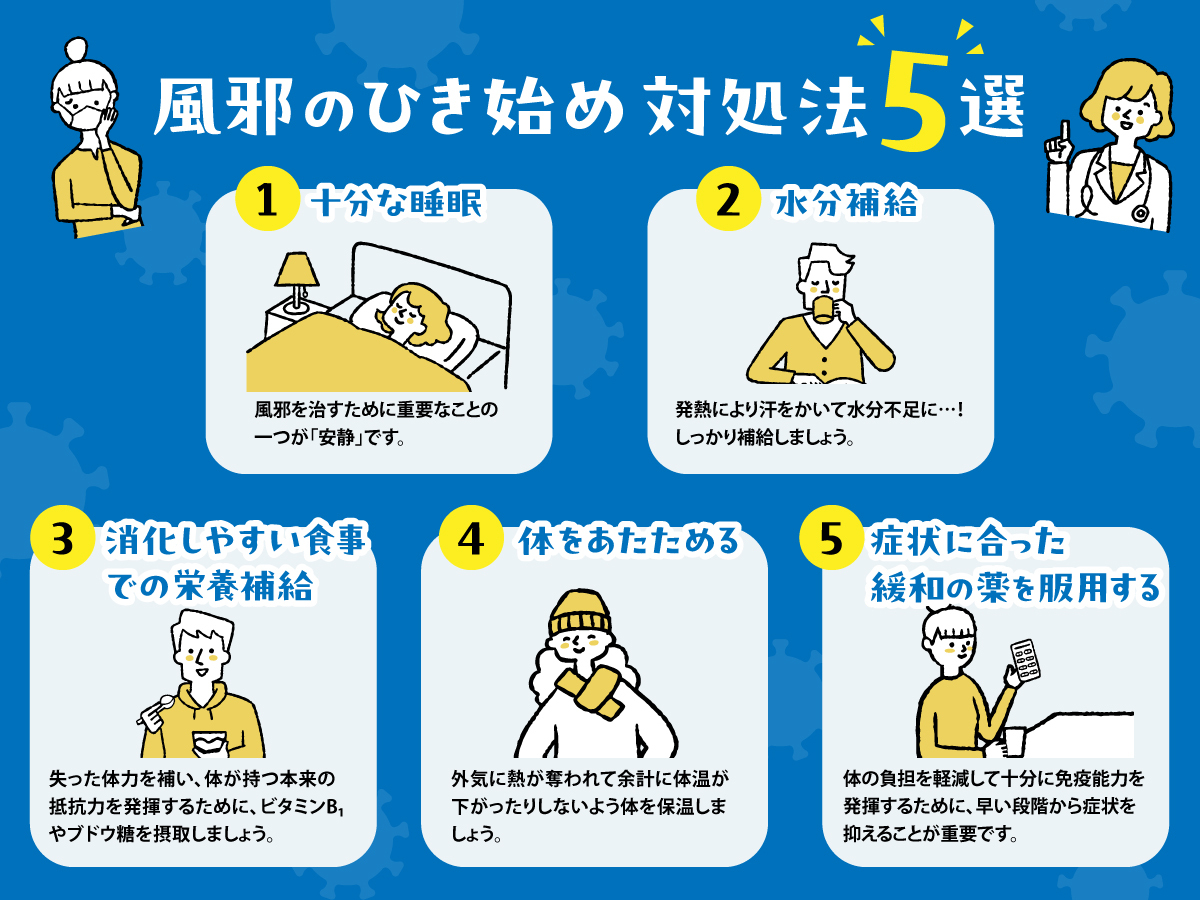 風邪のひき始め 対処法5選

1 十分な睡眠

風邪を治すために重要なことの一つが「安静」です。

2 水分補給

発熱により汗をかいて水分不足に…！しっかり補給しましょう。

3 消化しやすい食事での栄養補給

失った体力を補い、体が持つ本来の抵抗力を発揮するために、ビタミン$B_1$やブドウ糖を摂取しましょう。

4 体をあたためる

外気に熱が奪われて余計に体温が下がったりしないよう体を保温しましょう。

5 症状に合った緩和の薬を服用する

体の負担を軽減して十分に免疫能力を発揮するために、早い段階から症状を抑えることが重要です。