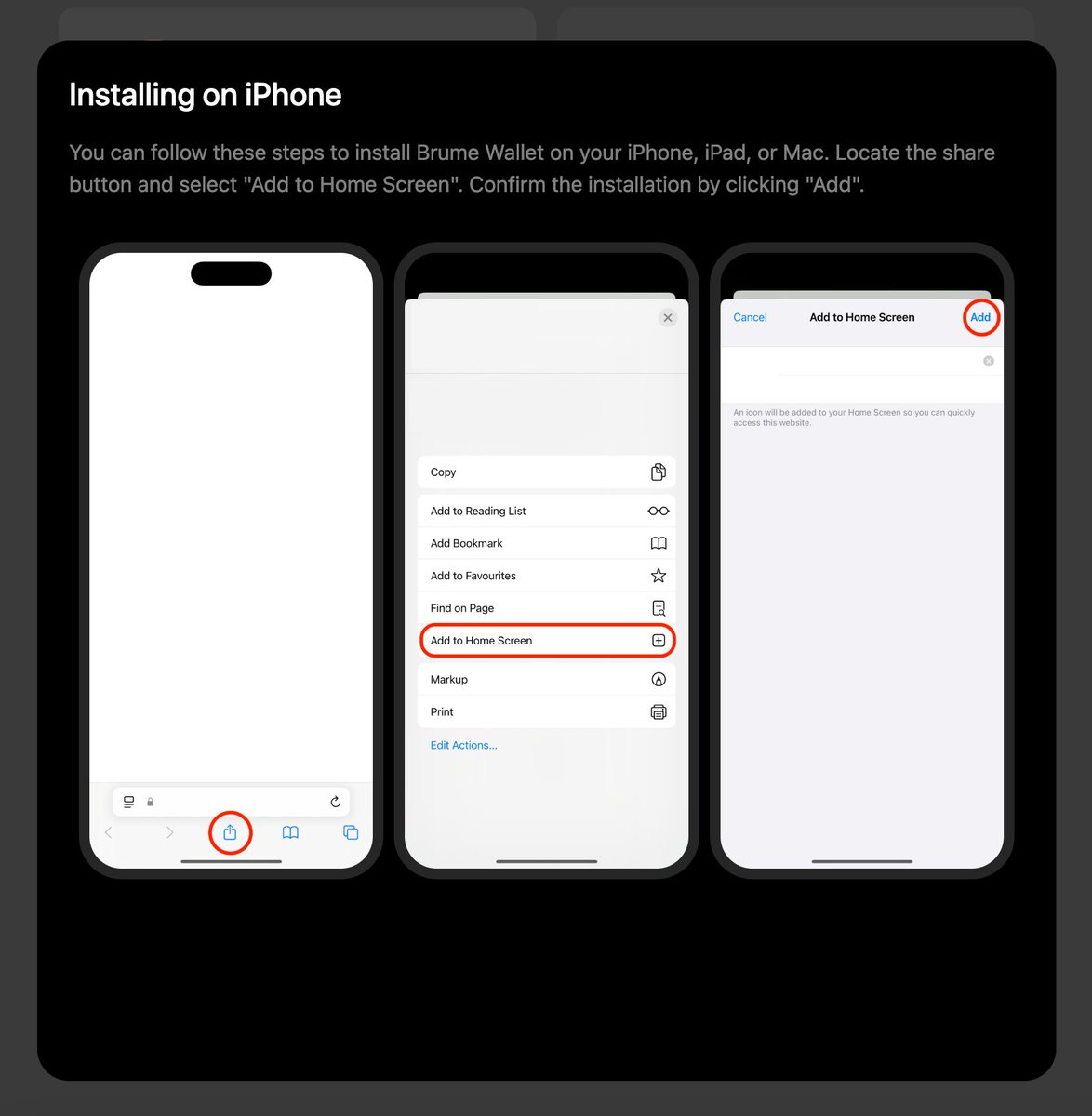 Installing on iPhone

You can follow these steps to install Brume Wallet on your iPhone, iPad, or Mac. Locate the share button and select "Add to Home Screen". Confirm the installation by clicking "Add".

Copy
Add to Reading List
Add Bookmark
Add to Favourites
Find on Page
Add to Home Screen
Markup
Print
Edit Actions...

Cancel
Add to Home Screen
Add

An icon will be added to your Home Screen so you can quickly access this website.