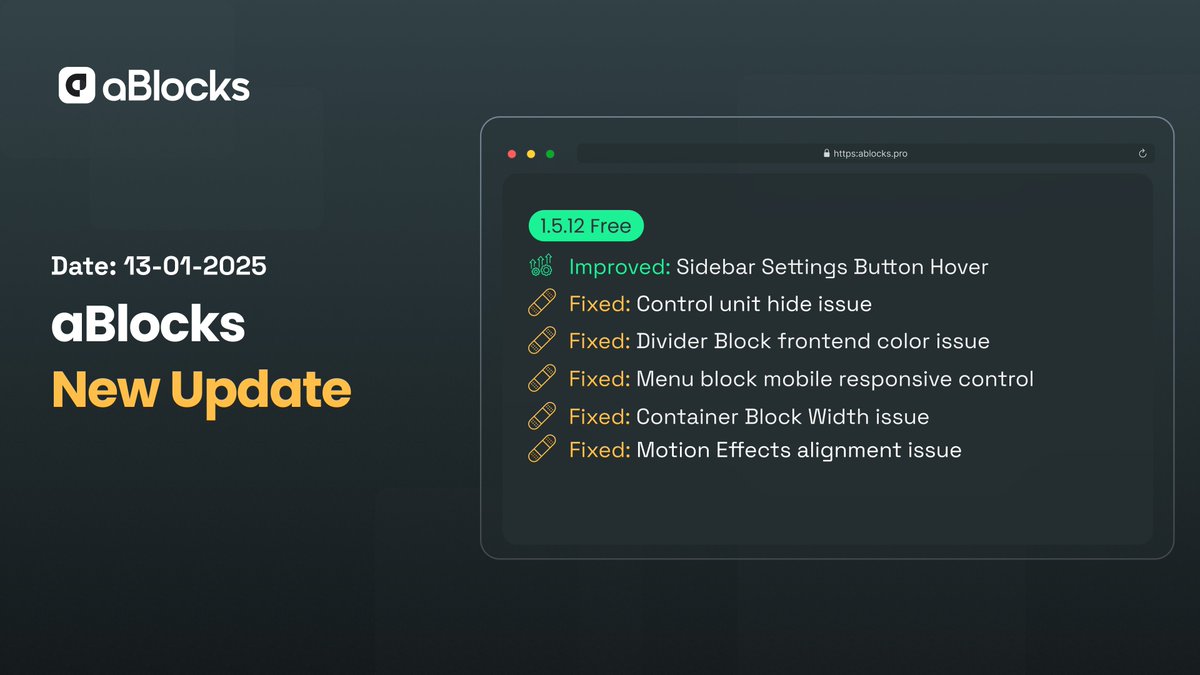 aBlocks

Date: 13-01-2025

aBlocks

New Update

https:ablocks.pro

1.5.12 Free

Improved: Sidebar Settings Button Hover

Fixed: Control unit hide issue

Fixed: Divider Block frontend color issue

Fixed: Menu block mobile responsive control

Fixed: Container Block Width issue

Fixed: Motion Effects alignment issue